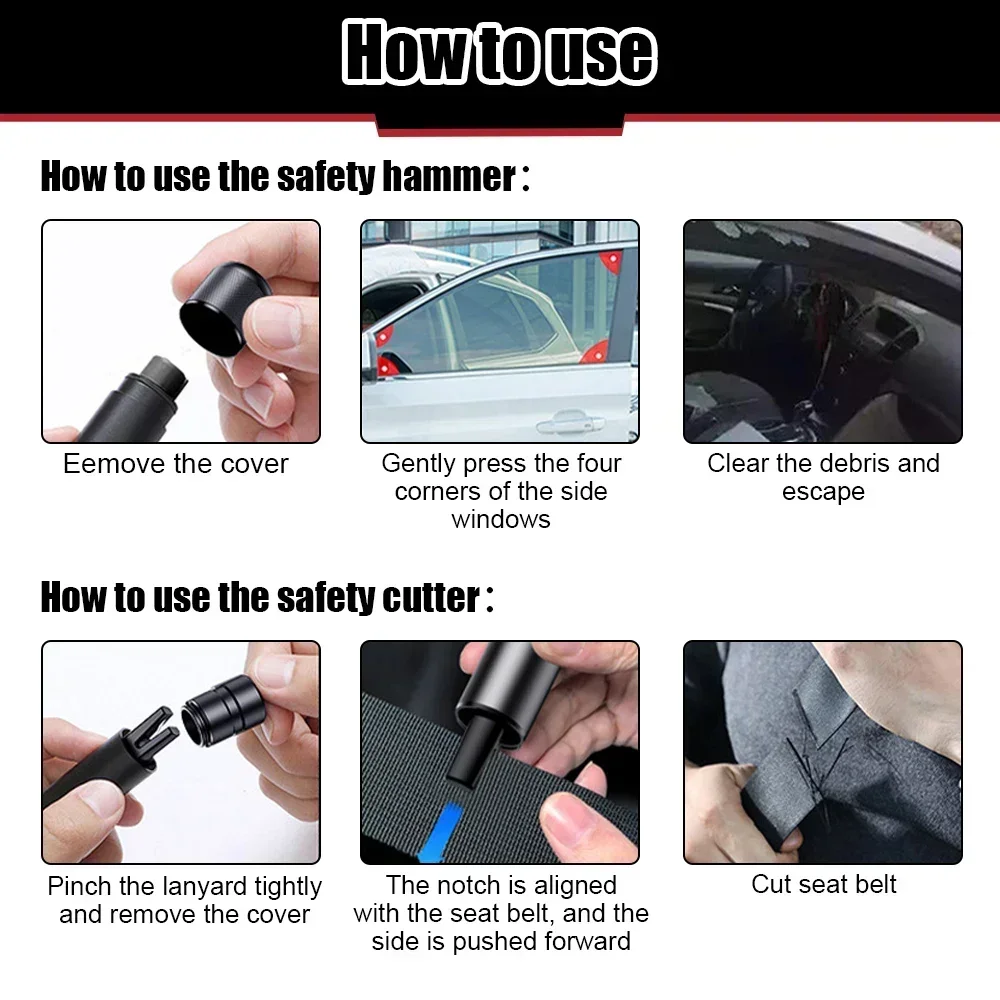 How to use

How to use the safety hammer:

Eemove the cover

Gently press the four corners of the side windows

Clear the debris and escape

How to use the safety cutter:

Pinch the lanyard tightly and remove the cover

The notch is aligned with the seat belt, and the side is pushed forward

Cut seat belt