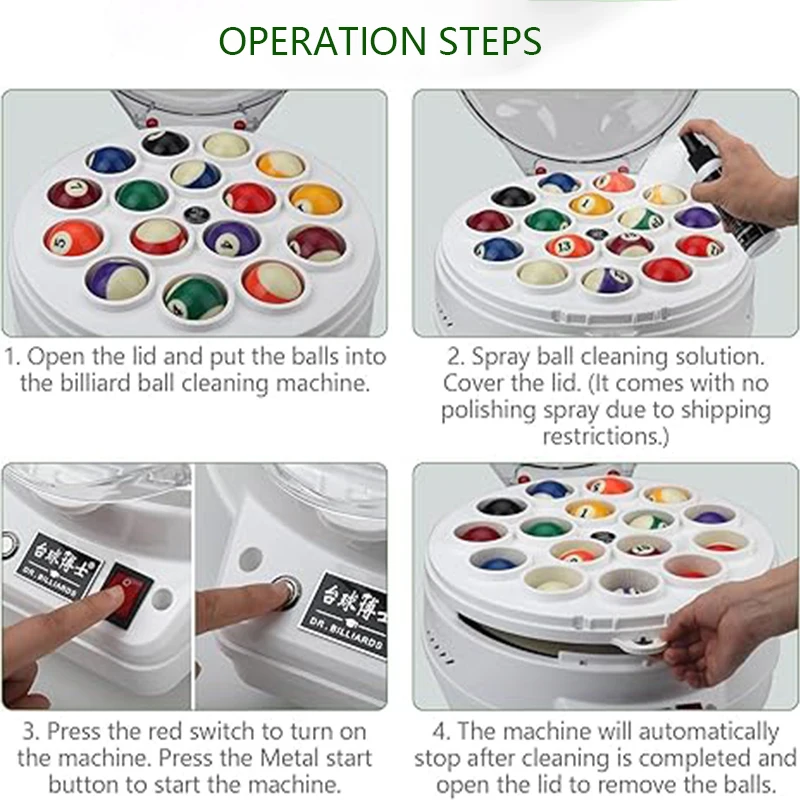 OPERATION STEPS

1. Open the lid and put the balls into the billiard ball cleaning machine.

2. Spray ball cleaning solution. Cover the lid. (It comes with no polishing spray due to shipping restrictions.)

台球博士
DR. BILLIARDS

台球博士
DR. BILLIARDS

3. Press the red switch to turn on the machine. Press the Metal start button to start the machine.

4. The machine will automatically stop after cleaning is completed and open the lid to remove the balls.