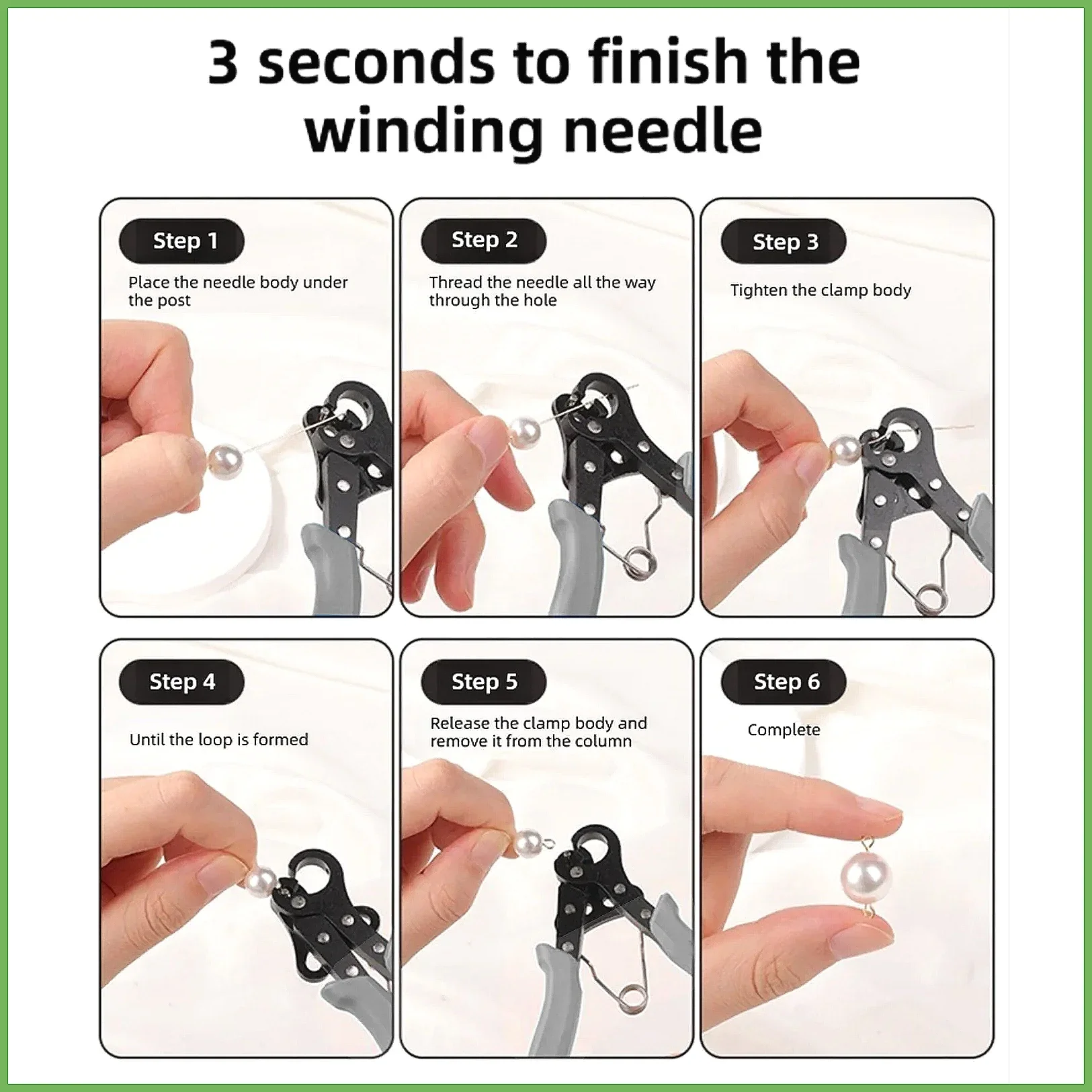 3 seconds to finish the winding needle

Step 1

Place the needle body under the post

Step 2

Thread the needle all the way through the hole

Step 3

Tighten the clamp body

Step 4

Until the loop is formed

Step 5

Release the clamp body and remove it from the column

Step 6

Complete