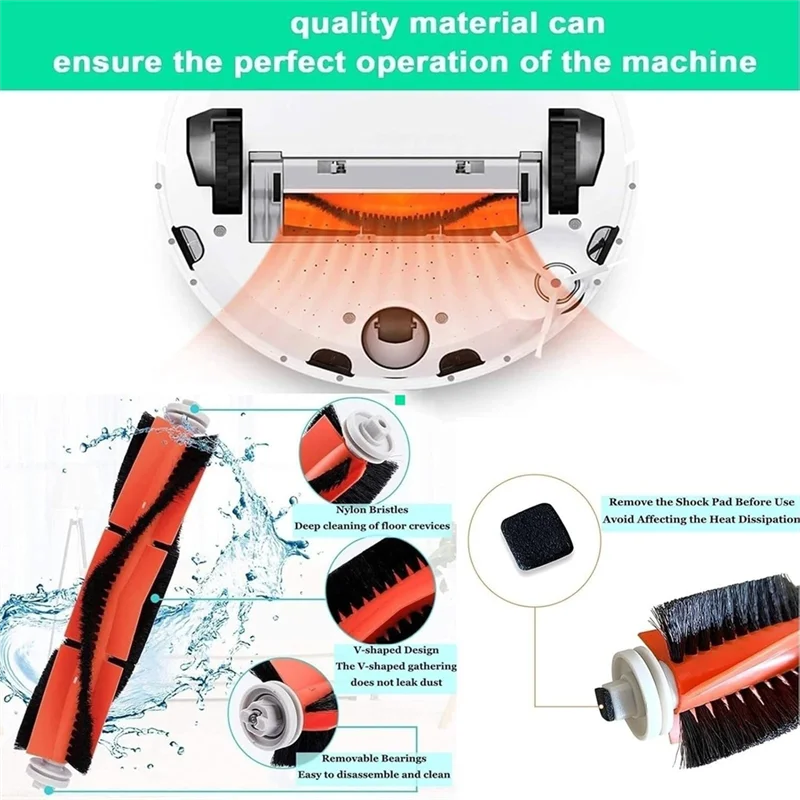 quality material can
ensure the perfect operation of the machine

Nylon Bristles
Deep cleaning of floor crevices

V-shaped Design
The V-shaped gathering does not leak dust

Removable Bearings
Easy to disassemble and clean

Remove the Shock Pad Before Use
Avoid Affecting the Heat Dissipation