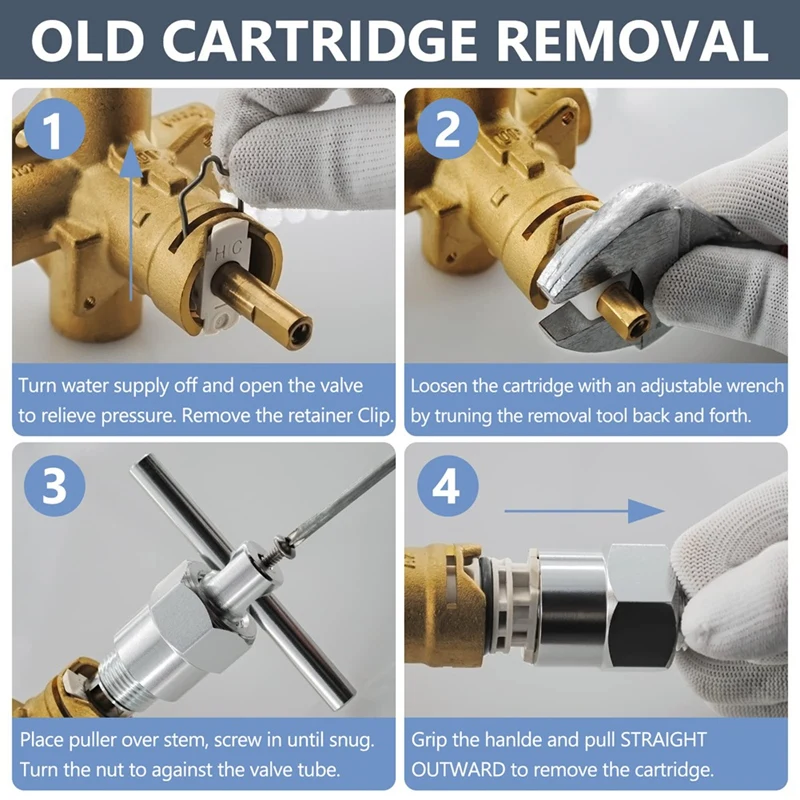 OLD CARTRIDGE REMOVAL

1

H C

Turn water supply off and open the valve to relieve pressure. Remove the retainer Clip.

2

Loosen the cartridge with an adjustable wrench by truning the removal tool back and forth.

3

Place puller over stem, screw in until snug. Turn the nut to against the valve tube.

4

Grip the hanlde and pull STRAIGHT OUTWARD to remove the cartridge.