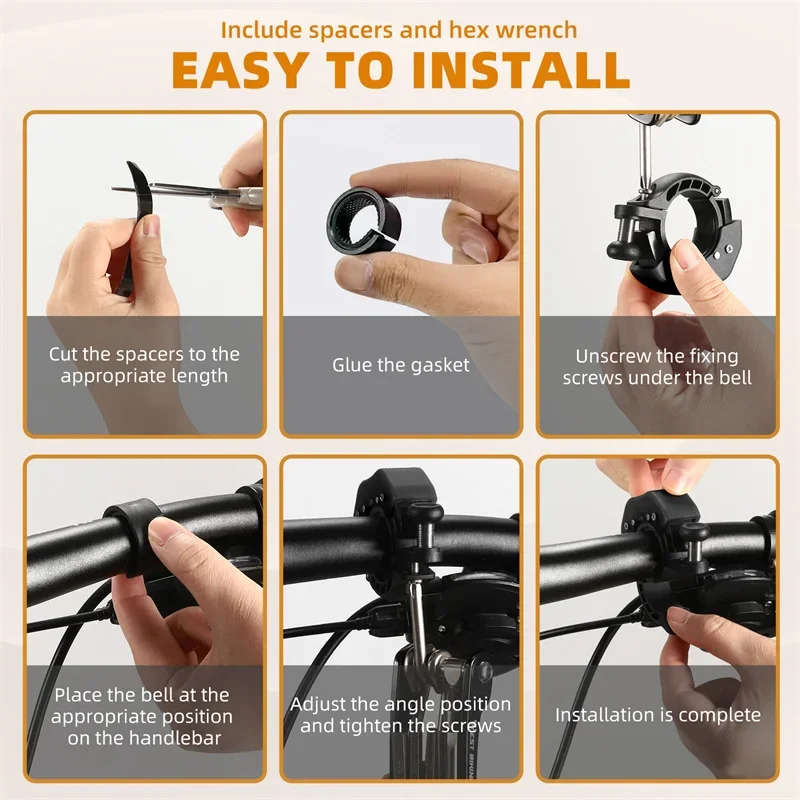 Include spacers and hex wrench

EASY TO INSTALL

Cut the spacers to the appropriate length

Glue the gasket

Unscrew the fixing screws under the bell

Place the bell at the appropriate position on the handlebar

Adjust the angle position and tighten the screws

Installation is complete