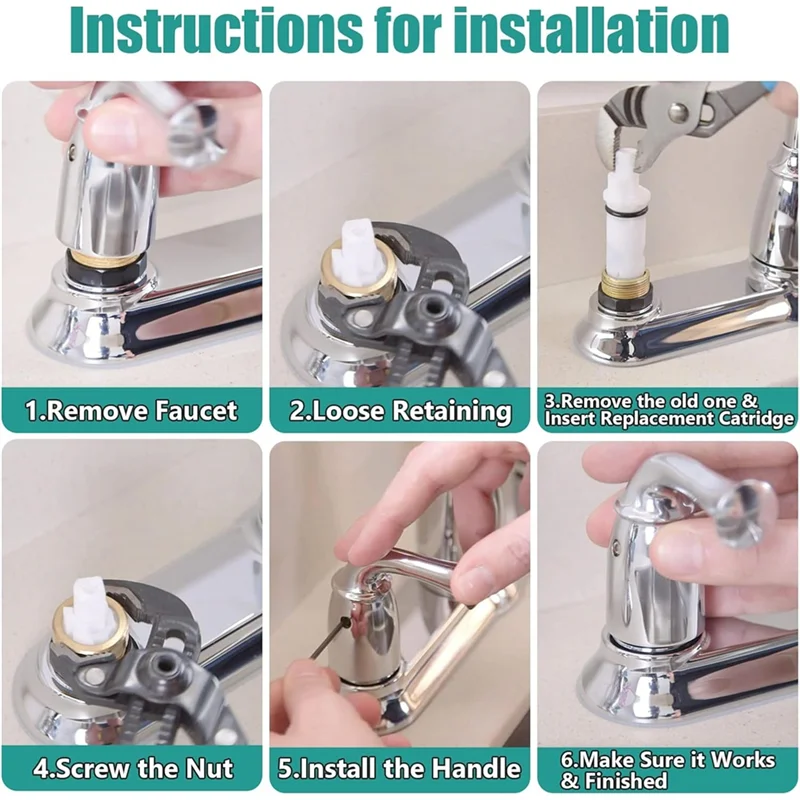 Instructions for installation

1.Remove Faucet

2.Loose Retaining

3.Remove the old one & Insert Replacement Catridge

4.Screw the Nut

5.Install the Handle

6.Make Sure it Works & Finished