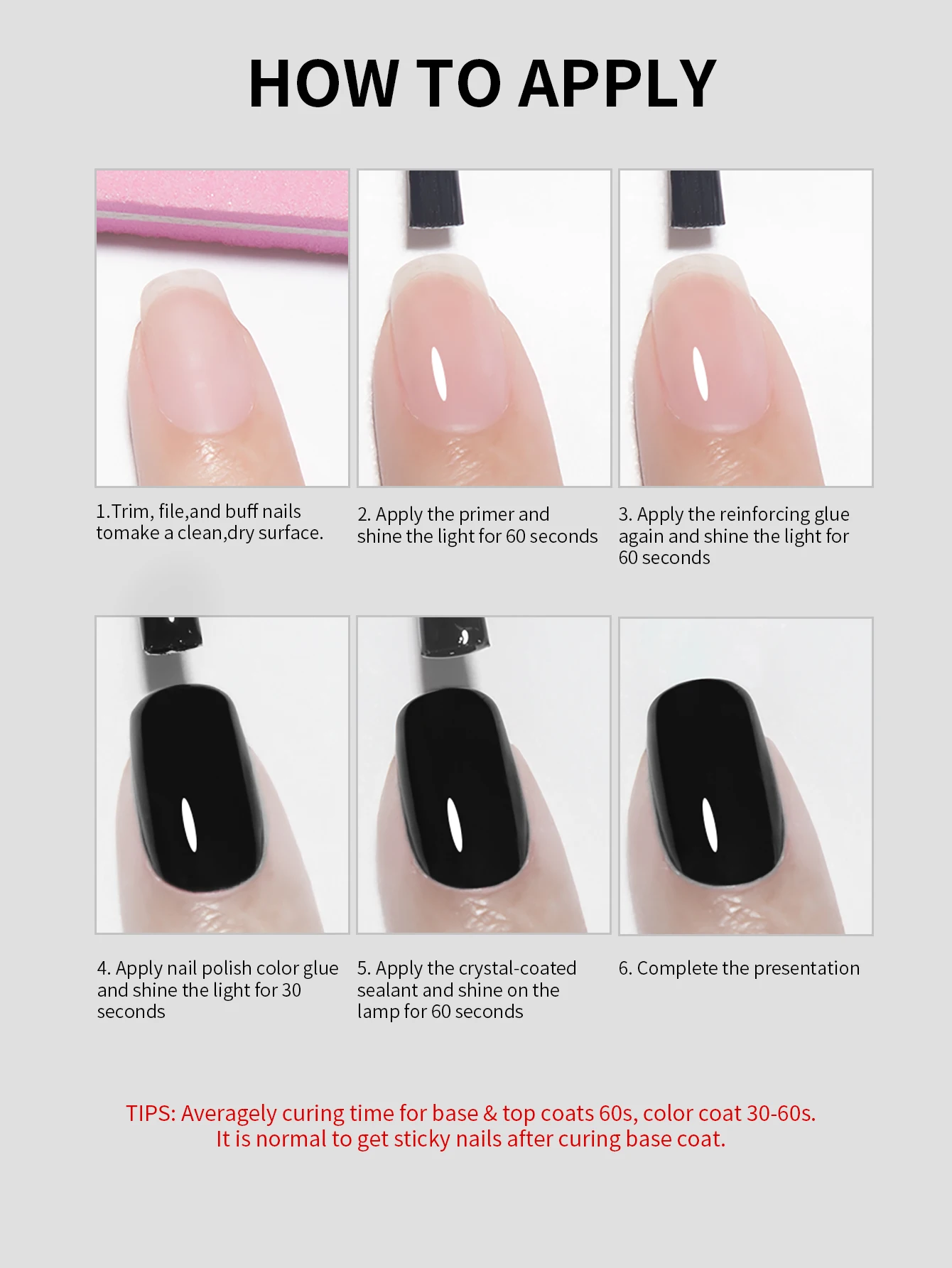 HOW TO APPLY

1.Trim, file,and buff nails tomake a clean,dry surface.

2. Apply the primer and shine the light for 60 seconds

3. Apply the reinforcing glue again and shine the light for 60 seconds

4. Apply nail polish color glue and shine the light for 30 seconds

5. Apply the crystal-coated sealant and shine on the lamp for 60 seconds

6. Complete the presentation

TIPS: Averagely curing time for base & top coats 60s, color coat 30-60s. It is normal to get sticky nails after curing base coat.