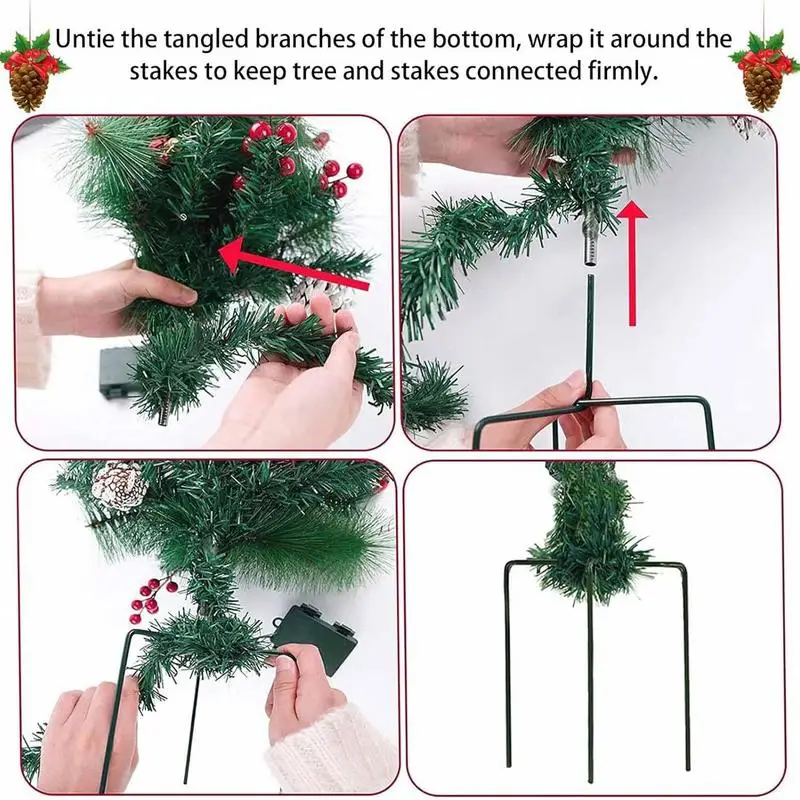 Untie the tangled branches of the bottom, wrap it around the stakes to keep tree and stakes connected firmly.