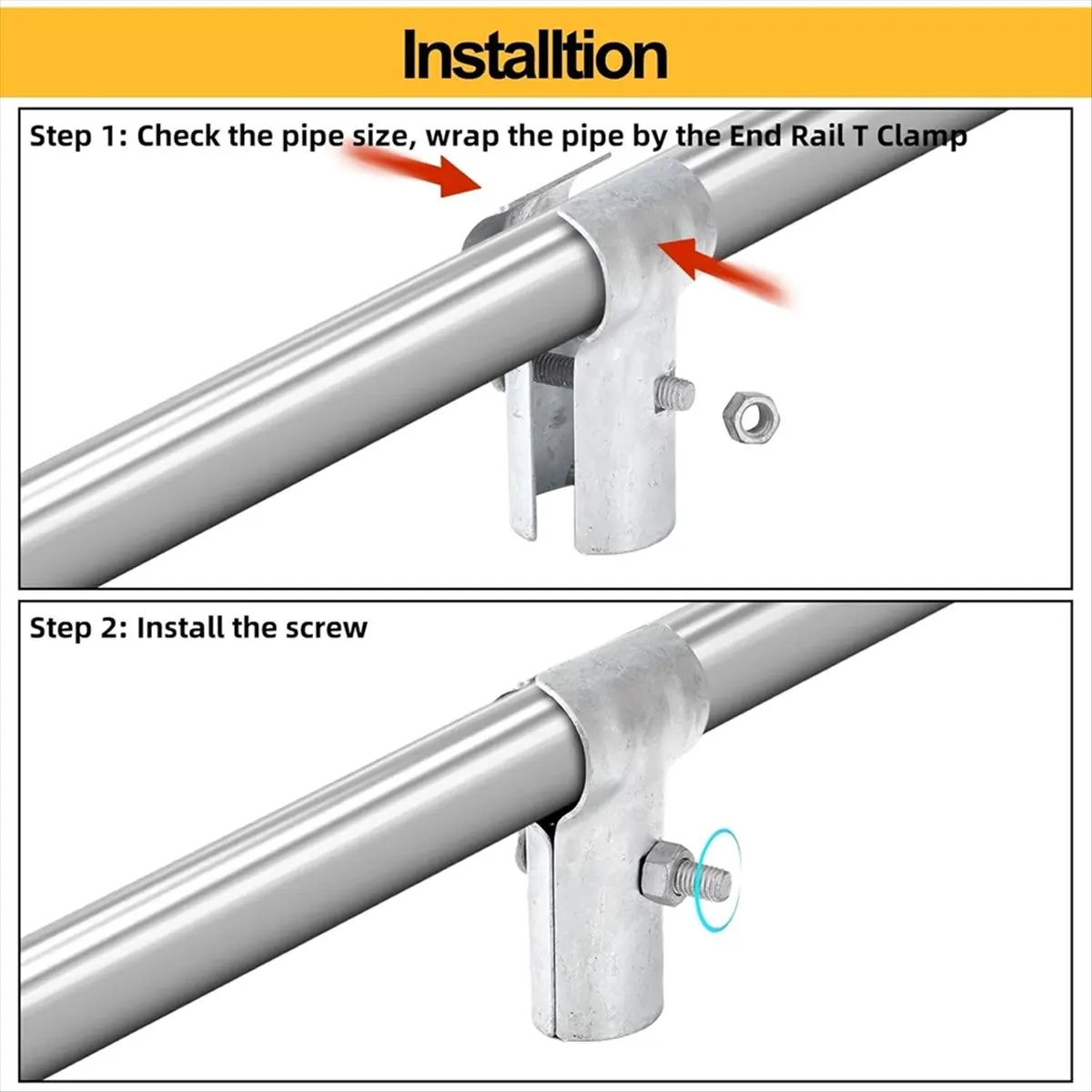 Installtion

Step 1: Check the pipe size, wrap the pipe by the End Rail T Clamp

Step 2: Install the screw