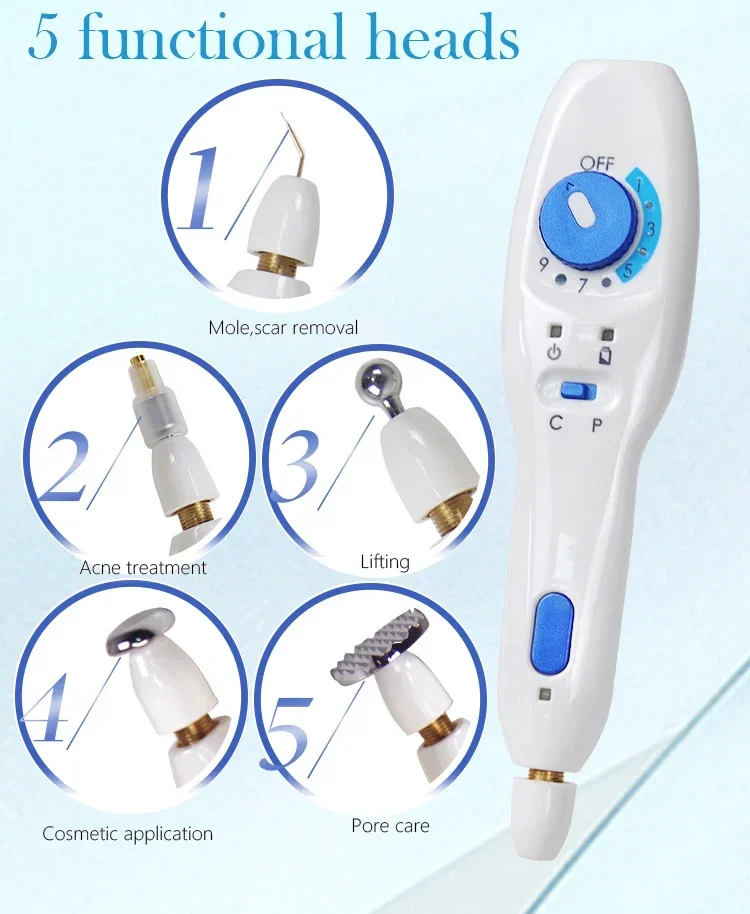 5 functional heads

1

Mole,scar removal

2

Acne treatment

3

Lifting

4

Cosmetic application

5

Pore care

OFF
1
3
5
7
9

C P