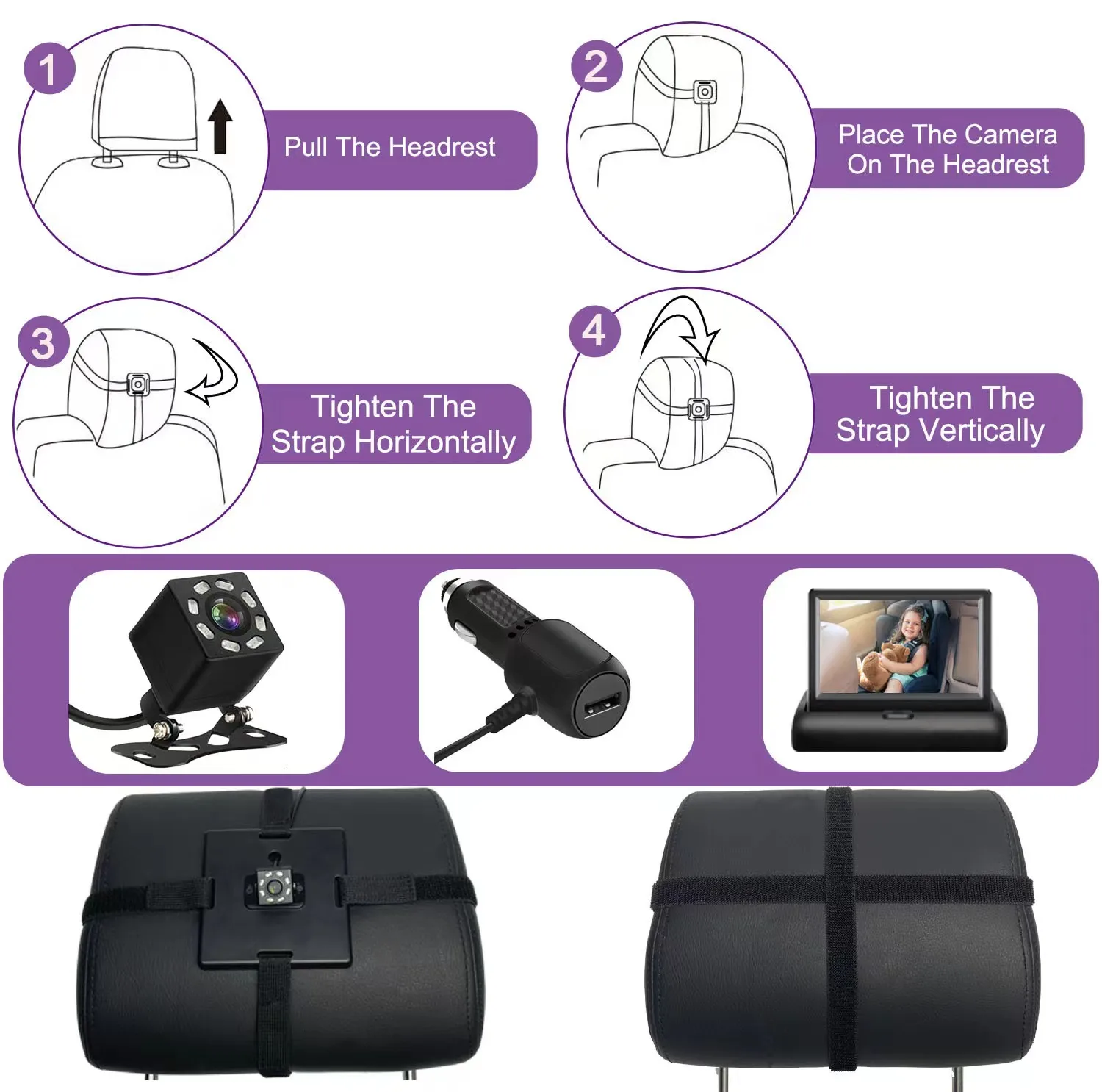 1
Pull The Headrest

2
Place The Camera On The Headrest

3
Tighten The Strap Horizontally

4
Tighten The Strap Vertically