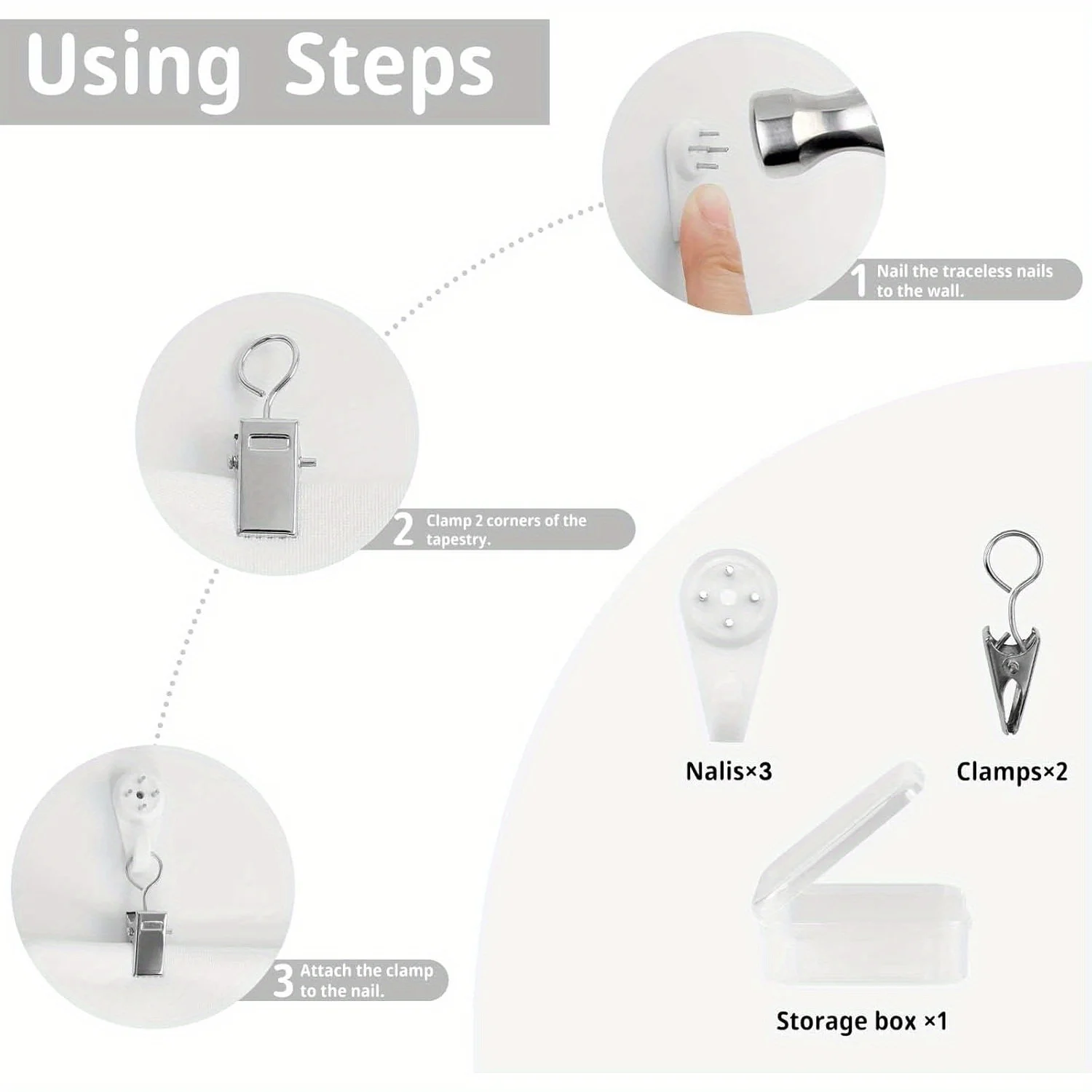 Using Steps

1 Nail the traceless nails to the wall.

2 Clamp 2 corners of the tapestry.

3 Attach the clamp to the nail.

Nalis×3

Clamps×2

Storage box ×1