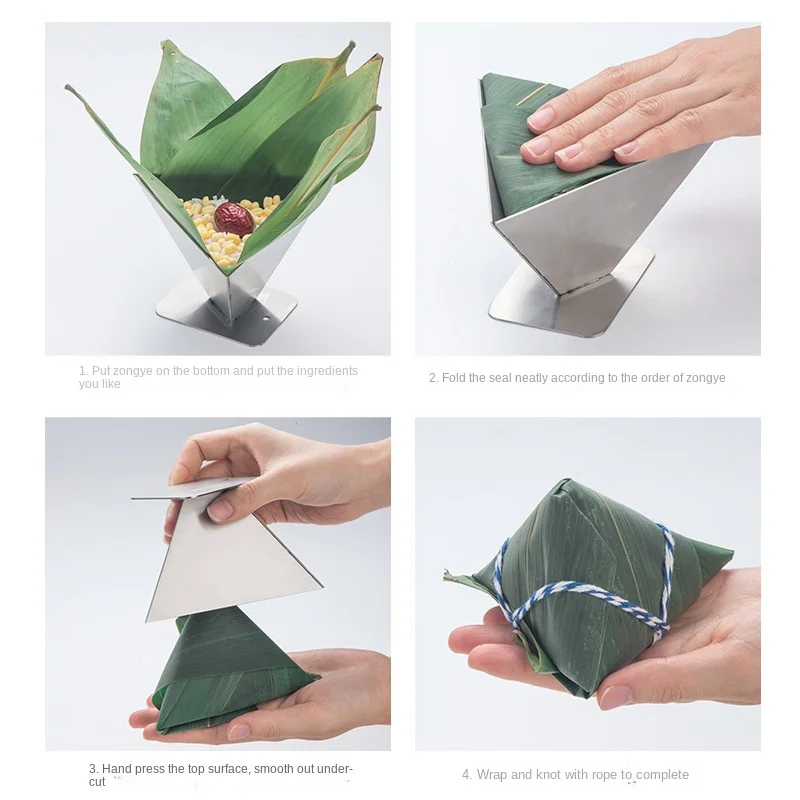 1. Put zongye on the bottom and put the ingredients you like

2. Fold the seal neatly according to the order of zongye

3. Hand press the top surface, smooth out undercut

4. Wrap and knot with rope to complete