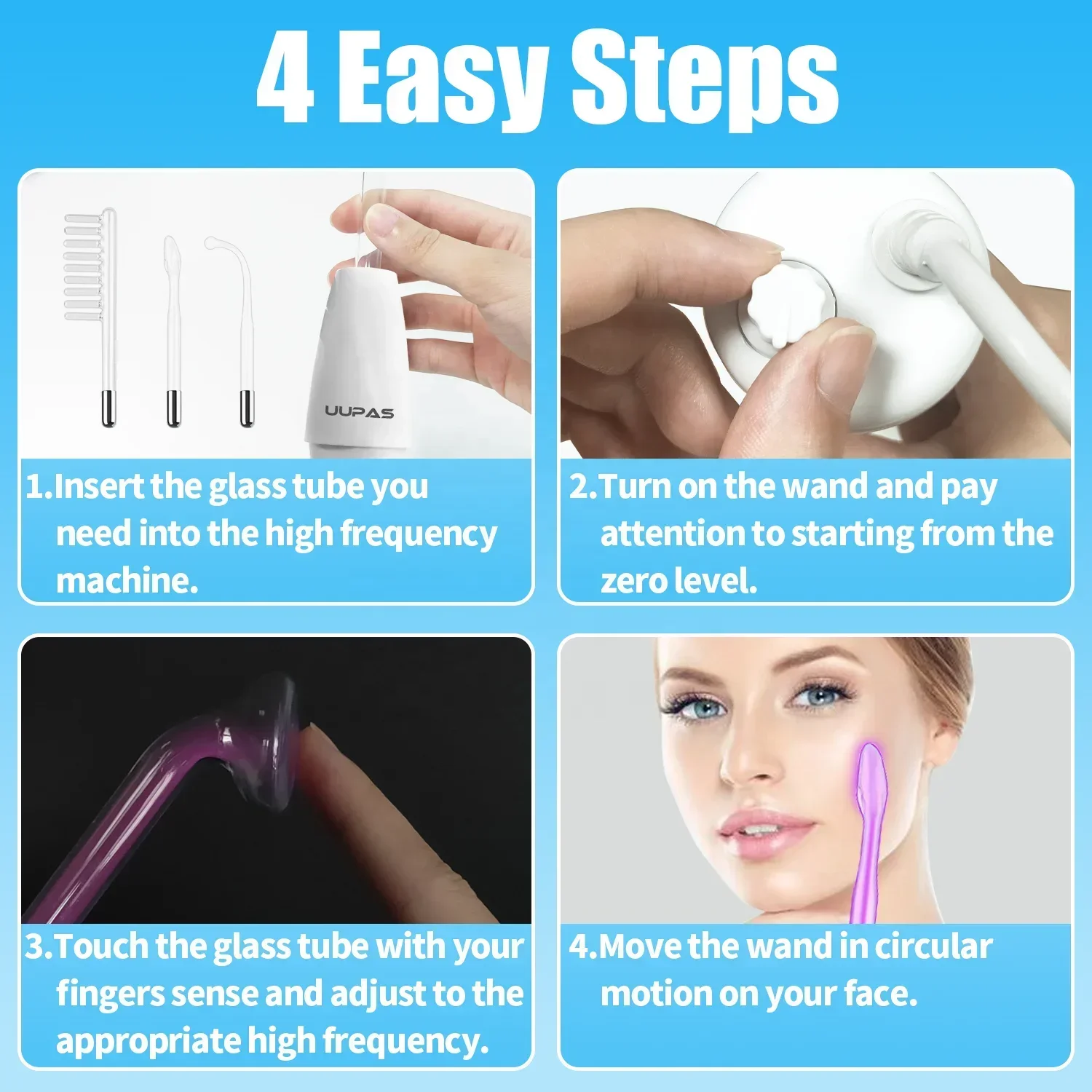 4 Easy Steps

UUPAS

1.Insert the glass tube you need into the high frequency machine.

2.Turn on the wand and pay attention to starting from the zero level.

3.Touch the glass tube with your fingers sense and adjust to the appropriate high frequency.

4.Move the wand in circular motion on your face.