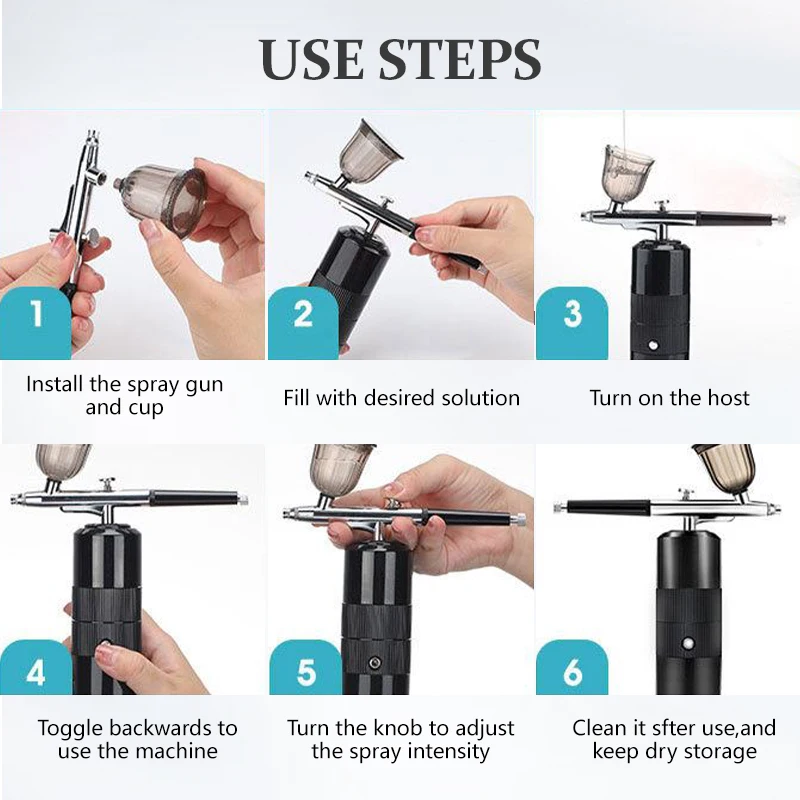 USE STEPS

1
Install the spray gun and cup

2
Fill with desired solution

3
Turn on the host

4
Toggle backwards to use the machine

5
Turn the knob to adjust the spray intensity

6
Clean it sfter use,and keep dry storage