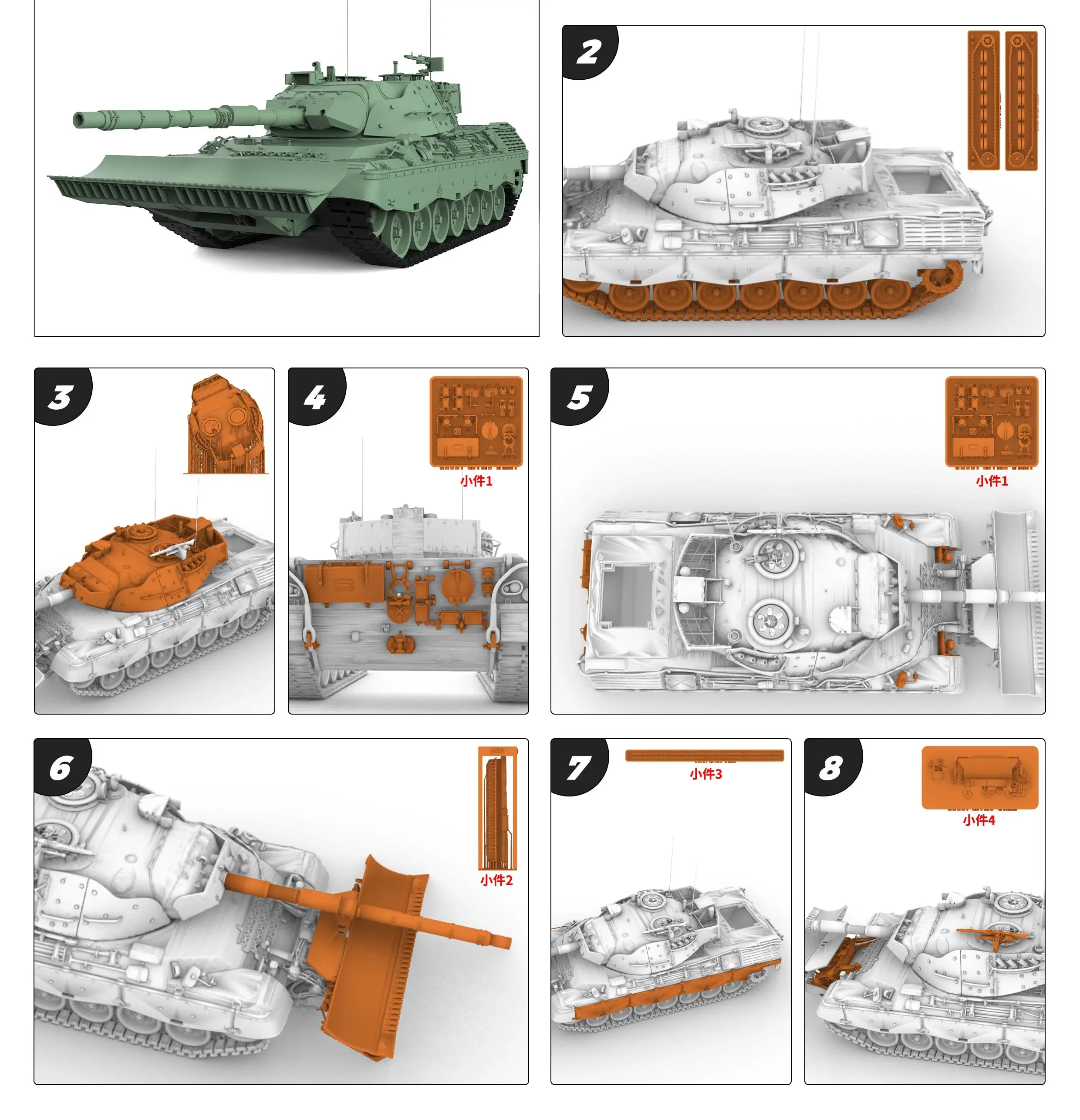 2

3

4

小件1

5

小件1

6

小件2

7

小件3

8

小件4