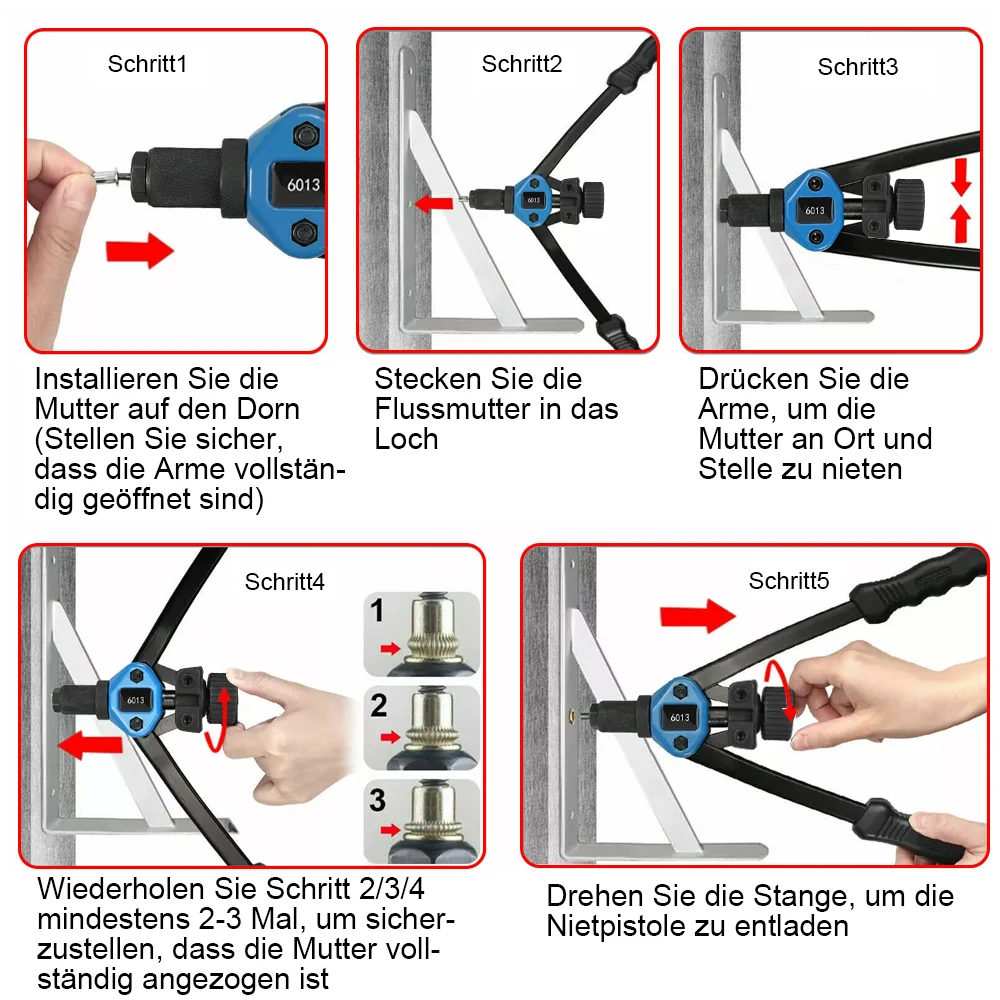 Schritt1

6013

Installieren Sie die Mutter auf den Dorn (Stellen Sie sicher, dass die Arme vollständig geöffnet sind)

Schritt2

Stecken Sie die Flussmutter in das Loch

Schritt3

6013

Drücken Sie die Arme, um die Mutter an Ort und Stelle zu nieten

Schritt4

6013

1

2

3

Wiederholen Sie Schritt 2/3/4 mindestens 2-3 Mal, um sicherzustellen, dass die Mutter vollständig angezogen ist

Schritt5

6013

Drehen Sie die Stange, um die Nietpistole zu entladen