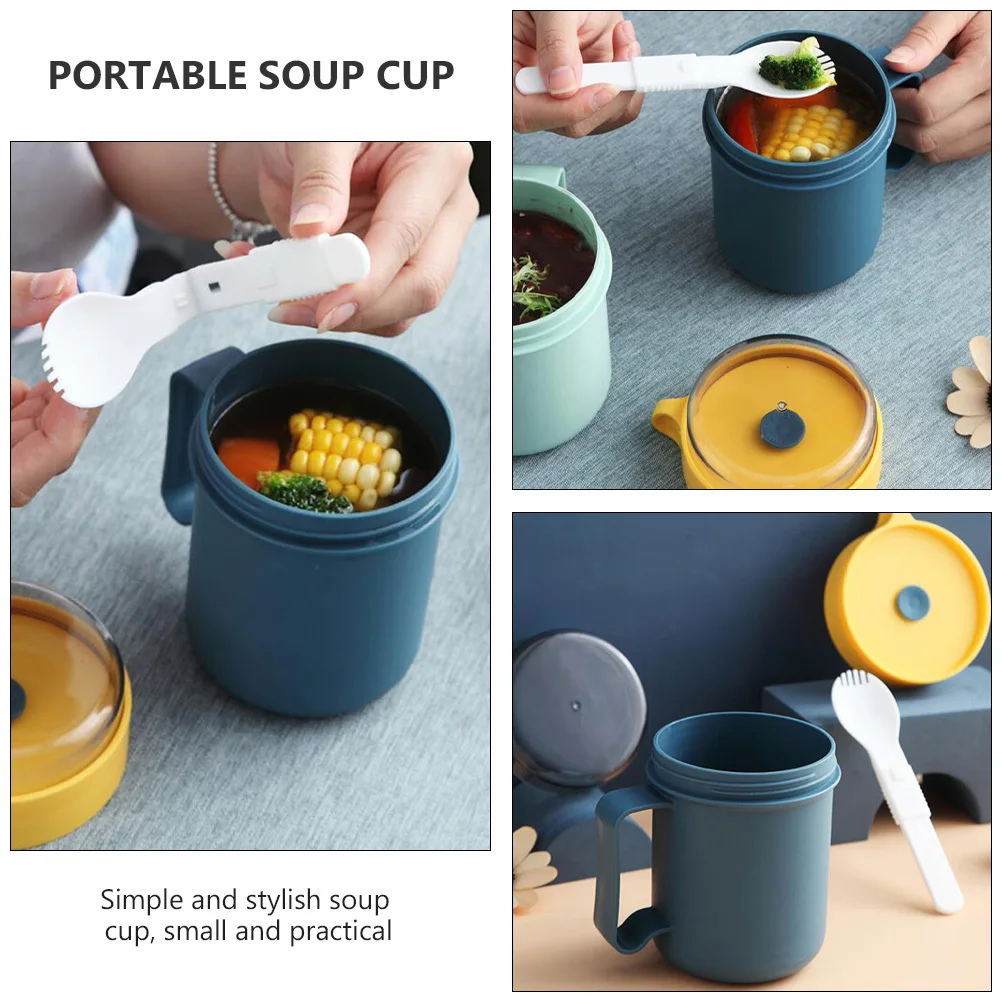 PORTABLE SOUP CUP

Simple and stylish soup cup, small and practical