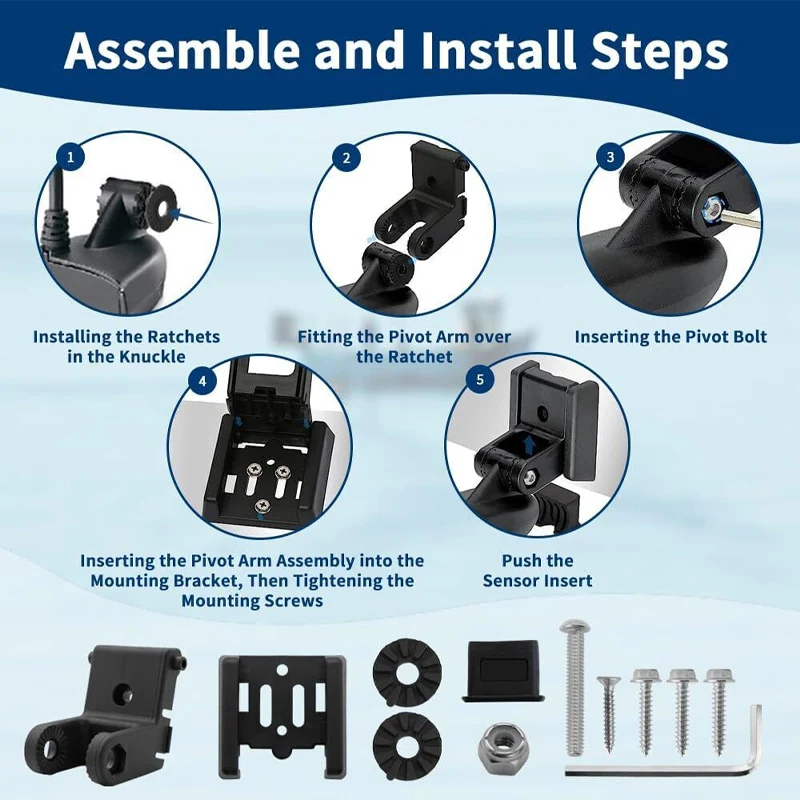 Assemble and Install Steps

1

Installing the Ratchets in the Knuckle

2

Fitting the Pivot Arm over the Ratchet

3

Inserting the Pivot Bolt

4

Inserting the Pivot Arm Assembly into the Mounting Bracket, Then Tightening the Mounting Screws

5

Push the Sensor Insert