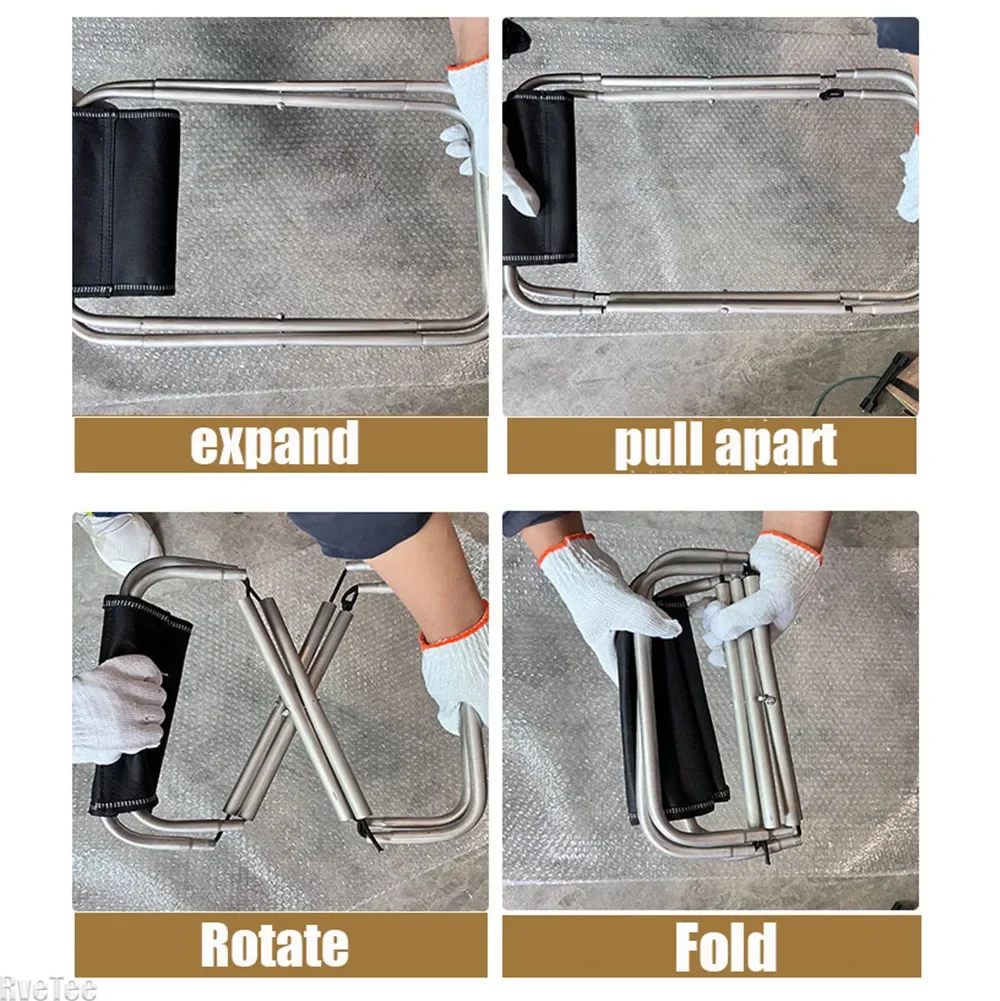 expand

pull apart

Rotate

Fold

RveTee