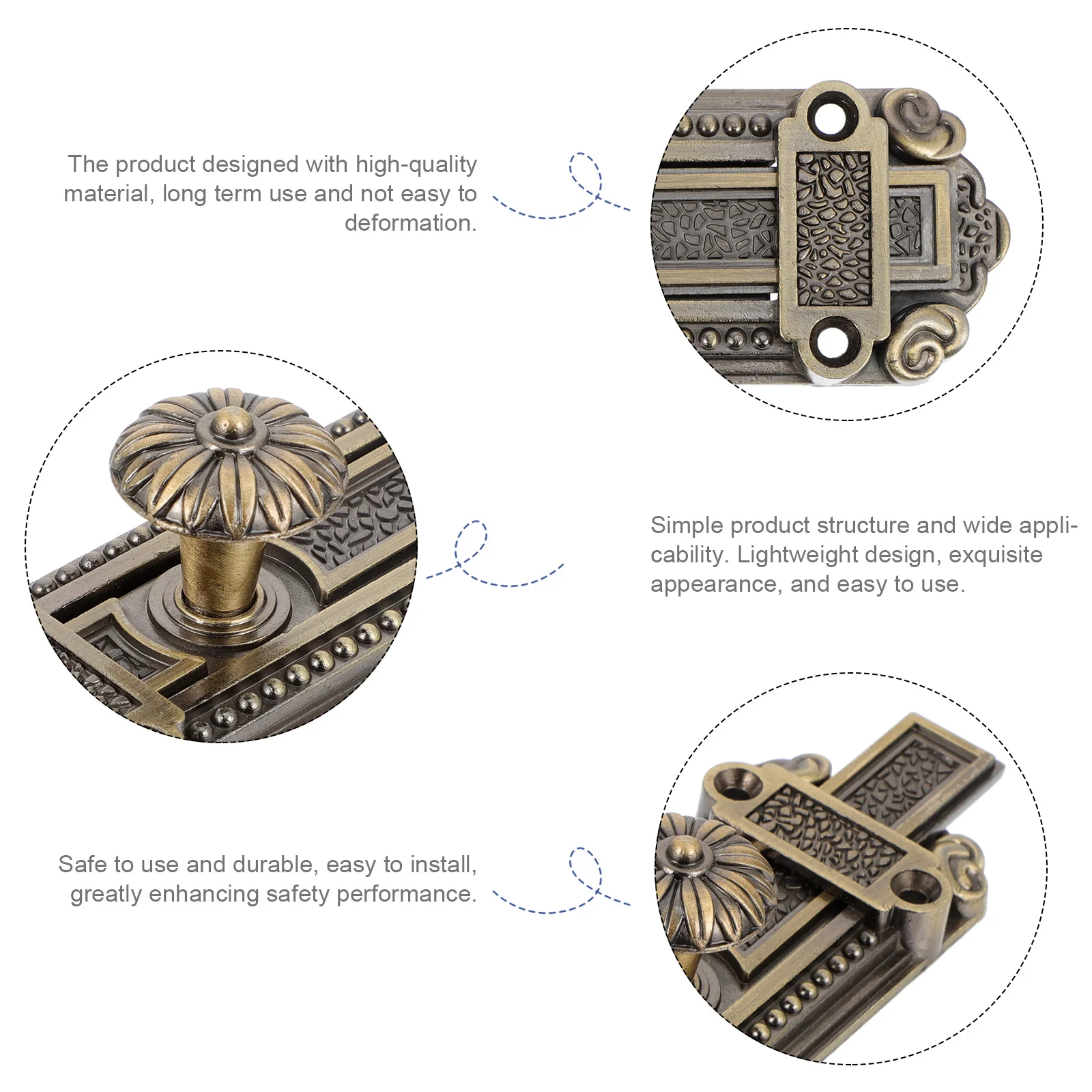 The product designed with high-quality material, long term use and not easy to deformation.

Simple product structure and wide applicability. Lightweight design, exquisite appearance, and easy to use.

Safe to use and durable, easy to install, greatly enhancing safety performance.