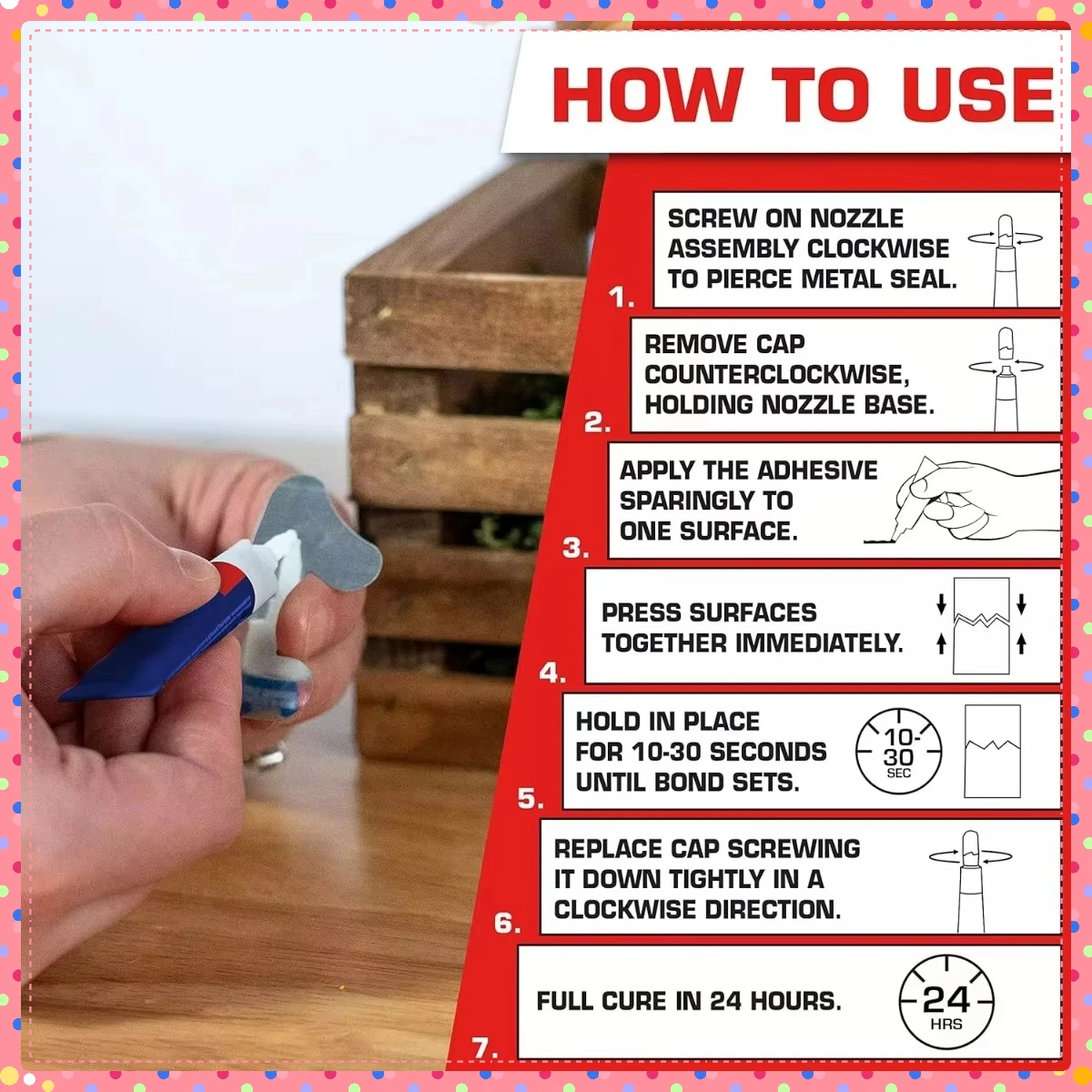 HOW TO USE

1. SCREW ON NOZZLE ASSEMBLY CLOCKWISE TO PIERCE METAL SEAL.

2. REMOVE CAP COUNTERCLOCKWISE, HOLDING NOZZLE BASE.

3. APPLY THE ADHESIVE SPARINGLY TO ONE SURFACE.

4. PRESS SURFACES TOGETHER IMMEDIATELY.

5. HOLD IN PLACE FOR 10-30 SECONDS UNTIL BOND SETS.
10-30 SEC

6. REPLACE CAP SCREWING IT DOWN TIGHTLY IN A CLOCKWISE DIRECTION.

7. FULL CURE IN 24 HOURS.
24 HRS