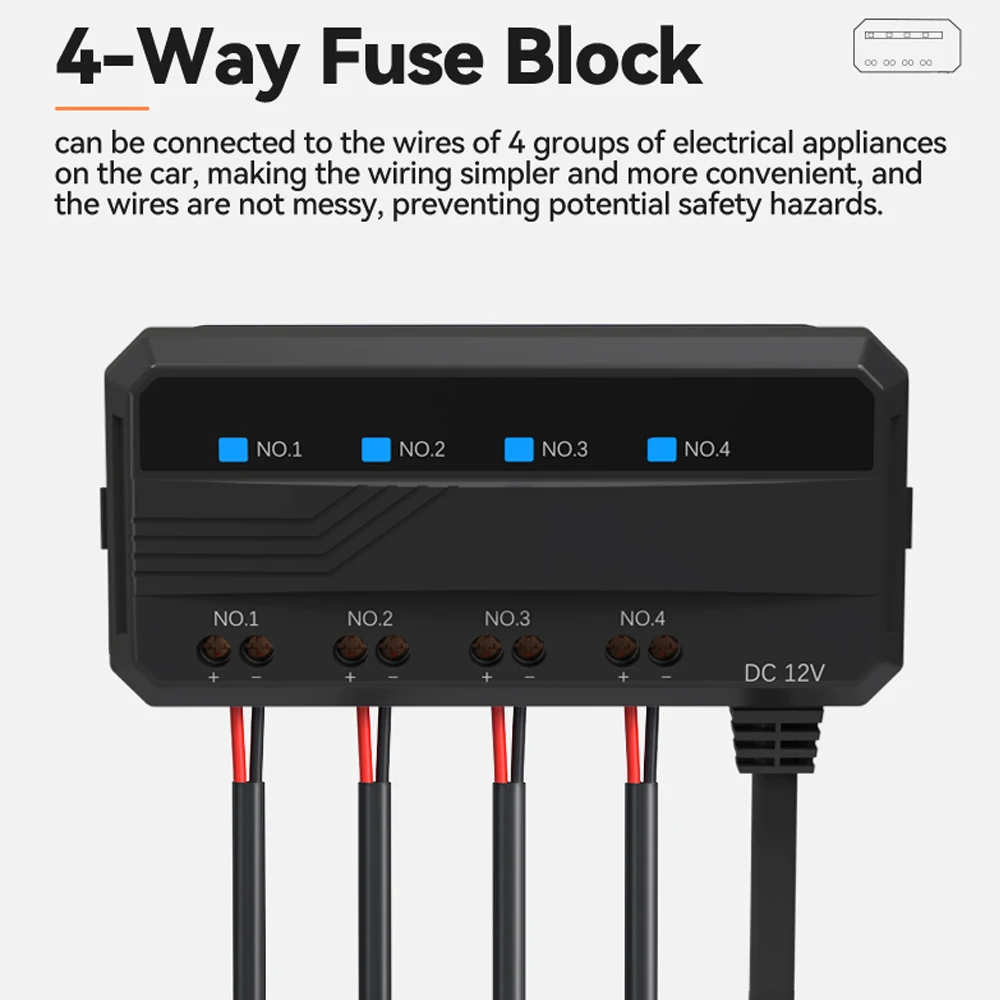 4-Way Fuse Block

can be connected to the wires of 4 groups of electrical appliances on the car, making the wiring simpler and more convenient, and the wires are not messy, preventing potential safety hazards.

NO.1 NO.2 NO.3 NO.4

NO.1 NO.2 NO.3 NO.4

+ − + − + − + −

DC 12V