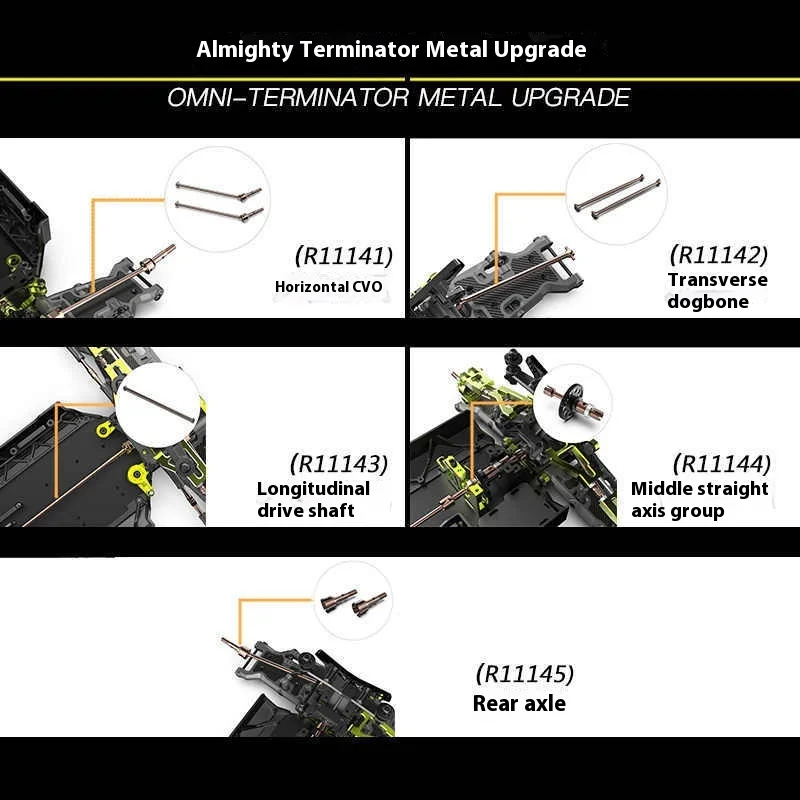 Almighty Terminator Metal Upgrade

OMNI-TERMINATOR METAL UPGRADE

(R11141)
Horizontal CVO

(R11142)
Transverse dogbone

(R11143)
Longitudinal drive shaft

(R11144)
Middle straight axis group

(R11145)
Rear axle