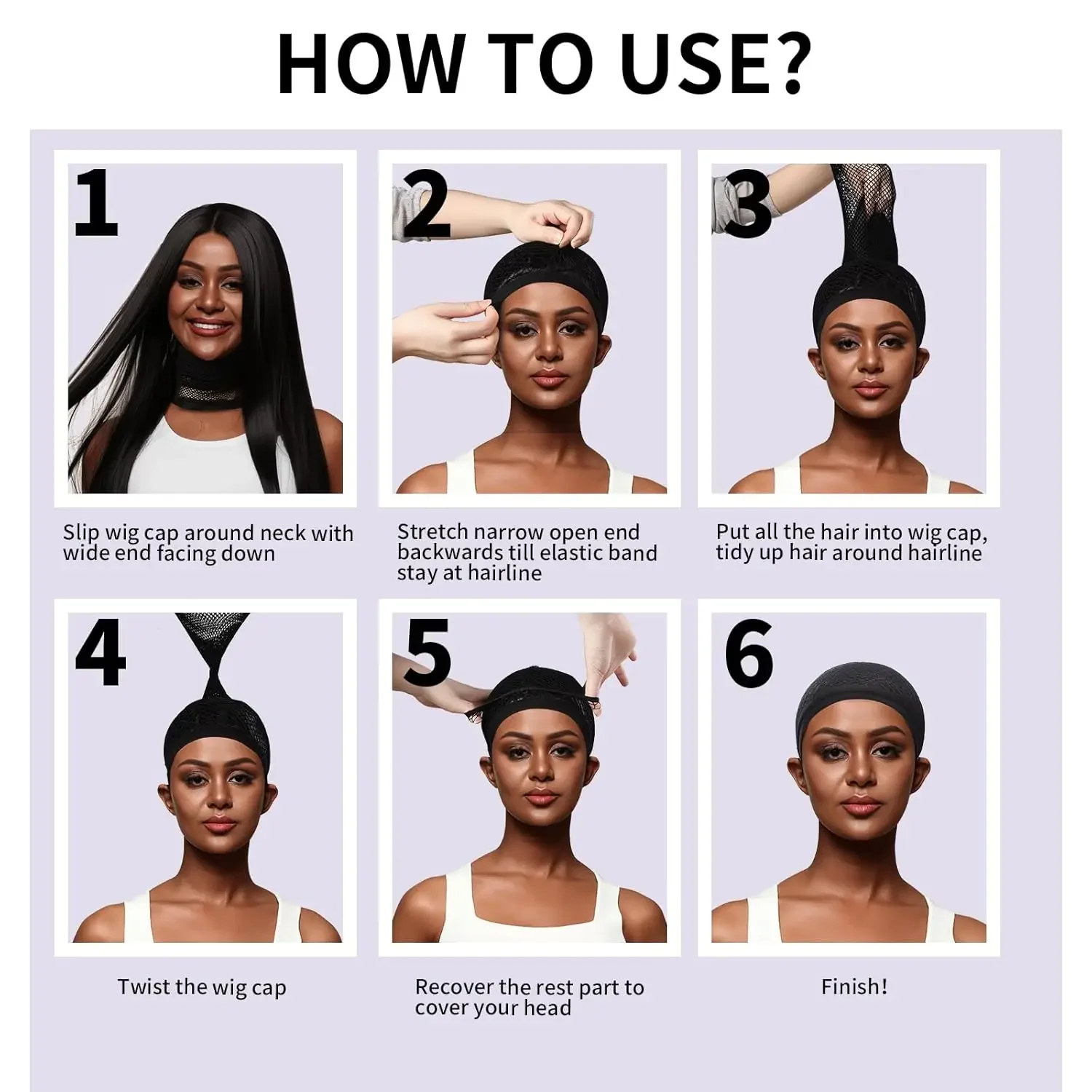 HOW TO USE?

1

Slip wig cap around neck with wide end facing down

2

Stretch narrow open end backwards till elastic band stay at hairline

3

Put all the hair into wig cap, tidy up hair around hairline

4

Twist the wig cap

5

Recover the rest part to cover your head

6

Finish!