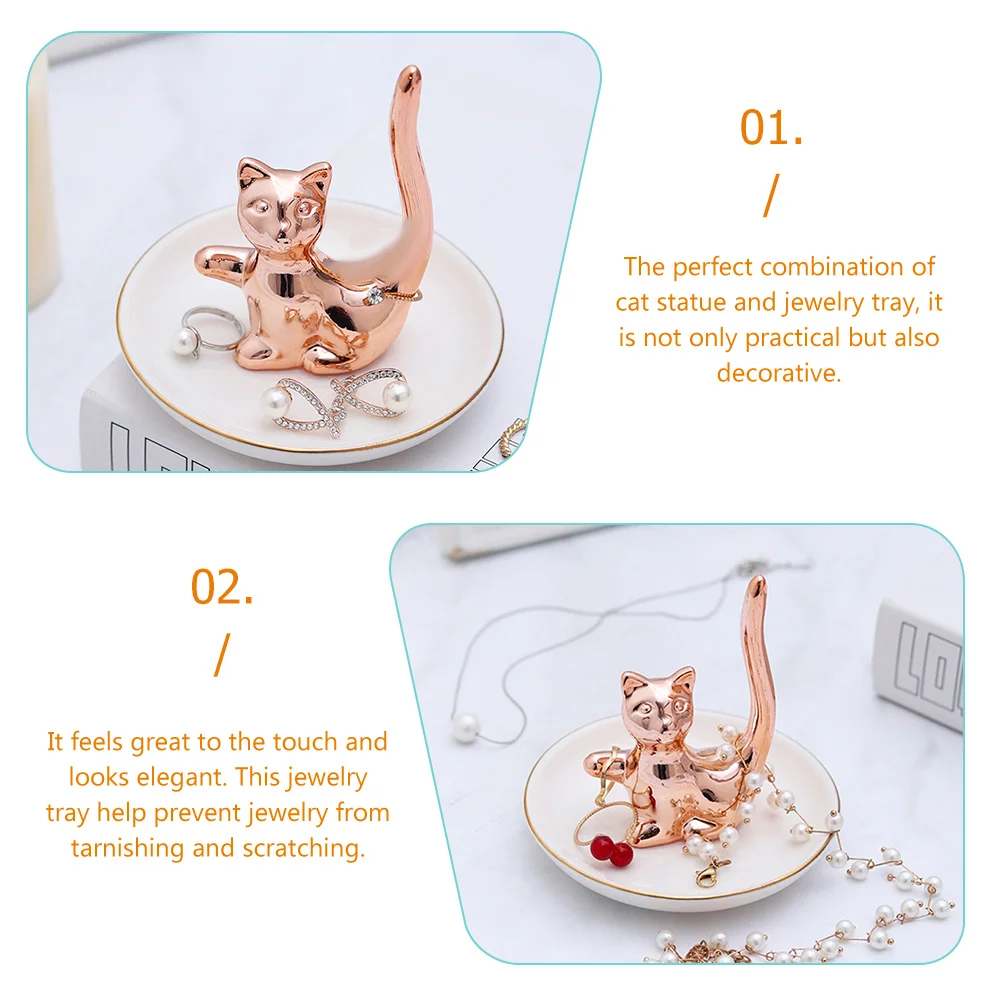 01.
/
The perfect combination of cat statue and jewelry tray, it is not only practical but also decorative.

02.
/
It feels great to the touch and looks elegant. This jewelry tray help prevent jewelry from tarnishing and scratching.