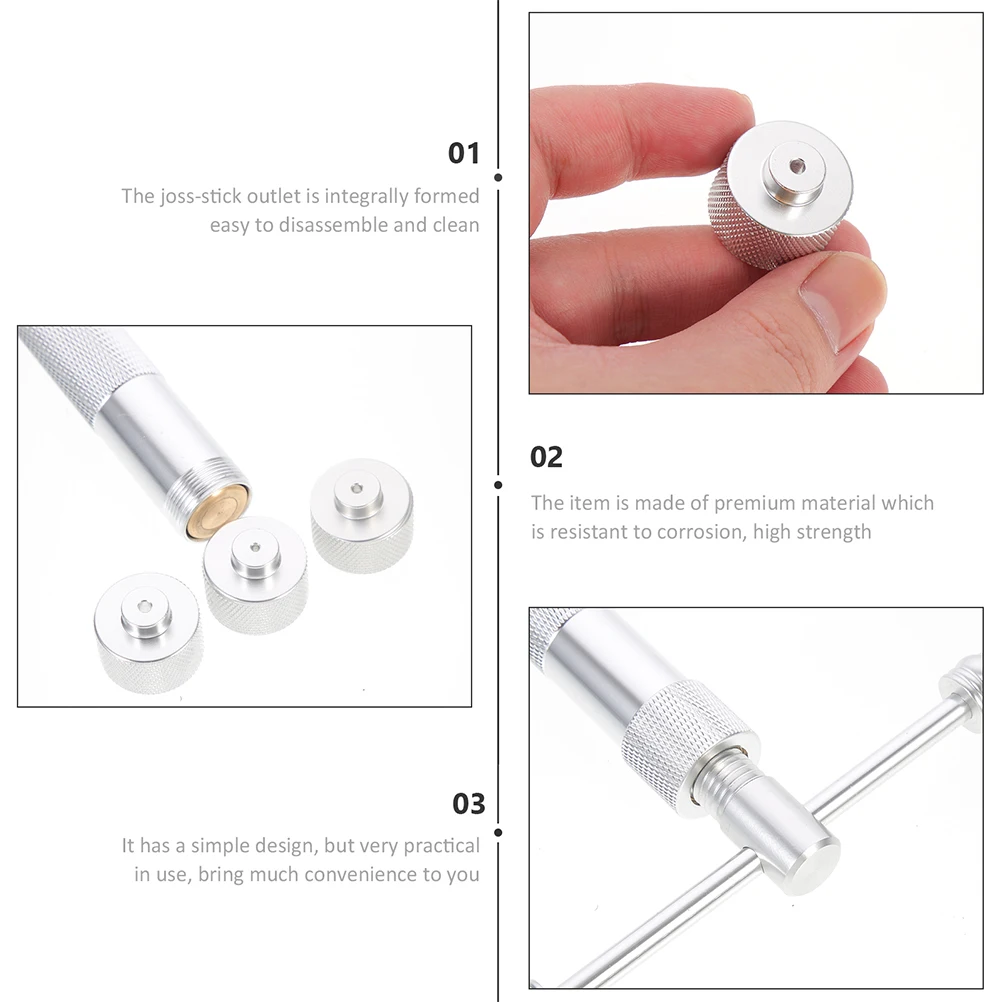 01

The joss-stick outlet is integrally formed easy to disassemble and clean

02

The item is made of premium material which is resistant to corrosion, high strength

03

It has a simple design, but very practical in use, bring much convenience to you