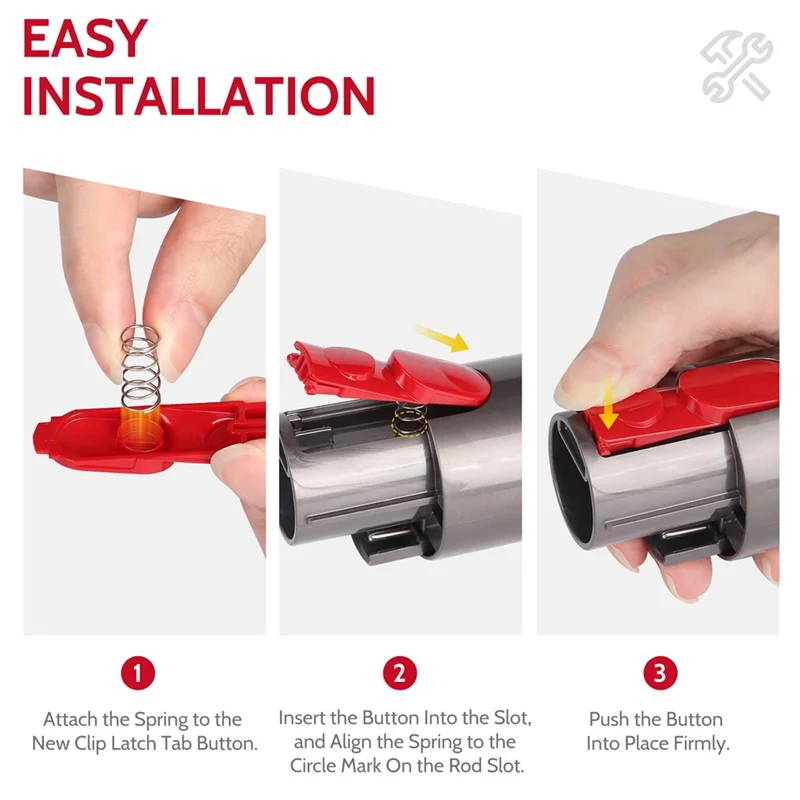 EASY INSTALLATION

1

Attach the Spring to the New Clip Latch Tab Button.

2

Insert the Button Into the Slot, and Align the Spring to the Circle Mark On the Rod Slot.

3

Push the Button Into Place Firmly.