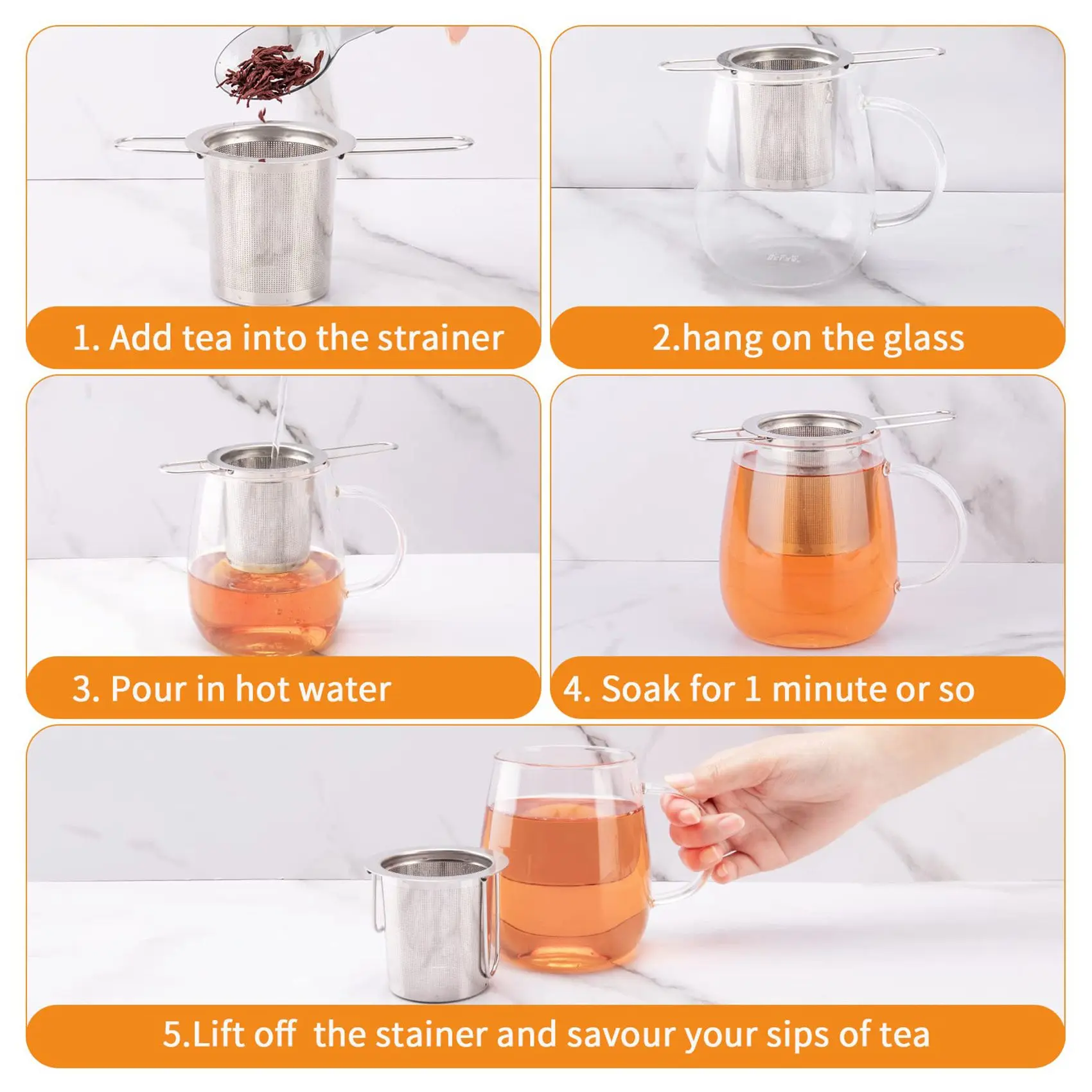 1. Add tea into the strainer

2.hang on the glass

3. Pour in hot water

4. Soak for 1 minute or so

5.Lift off the stainer and savour your sips of tea