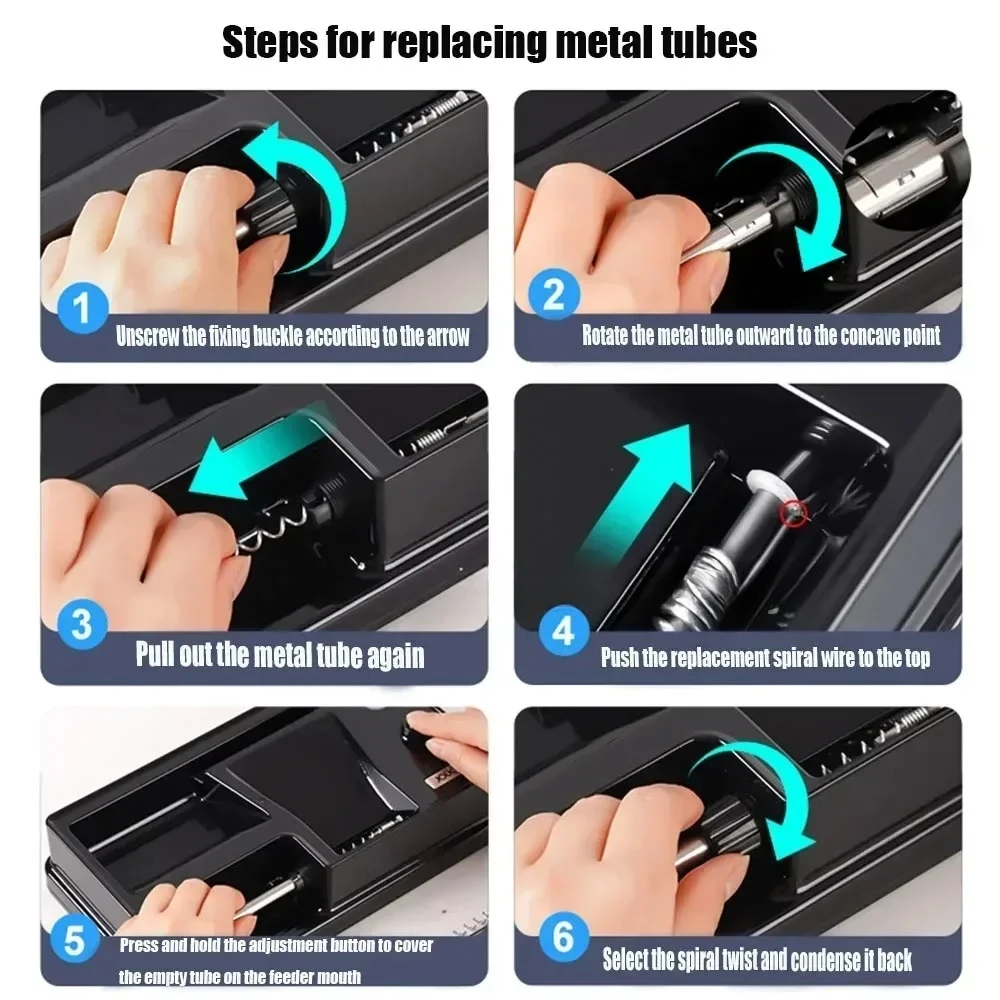 Steps for replacing metal tubes

1
Unscrew the fixing buckle according to the arrow

2
Rotate the metal tube outward to the concave point

3
Pull out the metal tube again

4
Push the replacement spiral wire to the top

5
Press and hold the adjustment button to cover the empty tube on the feeder mouth

6
Select the spiral twist and condense it back