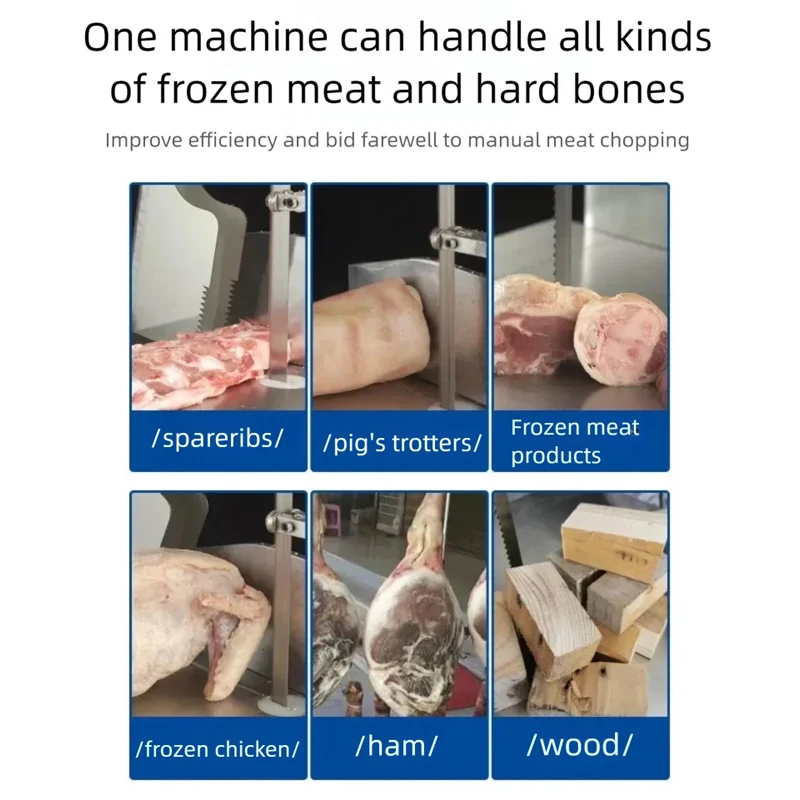 One machine can handle all kinds of frozen meat and hard bones

Improve efficiency and bid farewell to manual meat chopping

/spareribs/

/pig's trotters/

Frozen meat products

/frozen chicken/

/ham/

/wood/