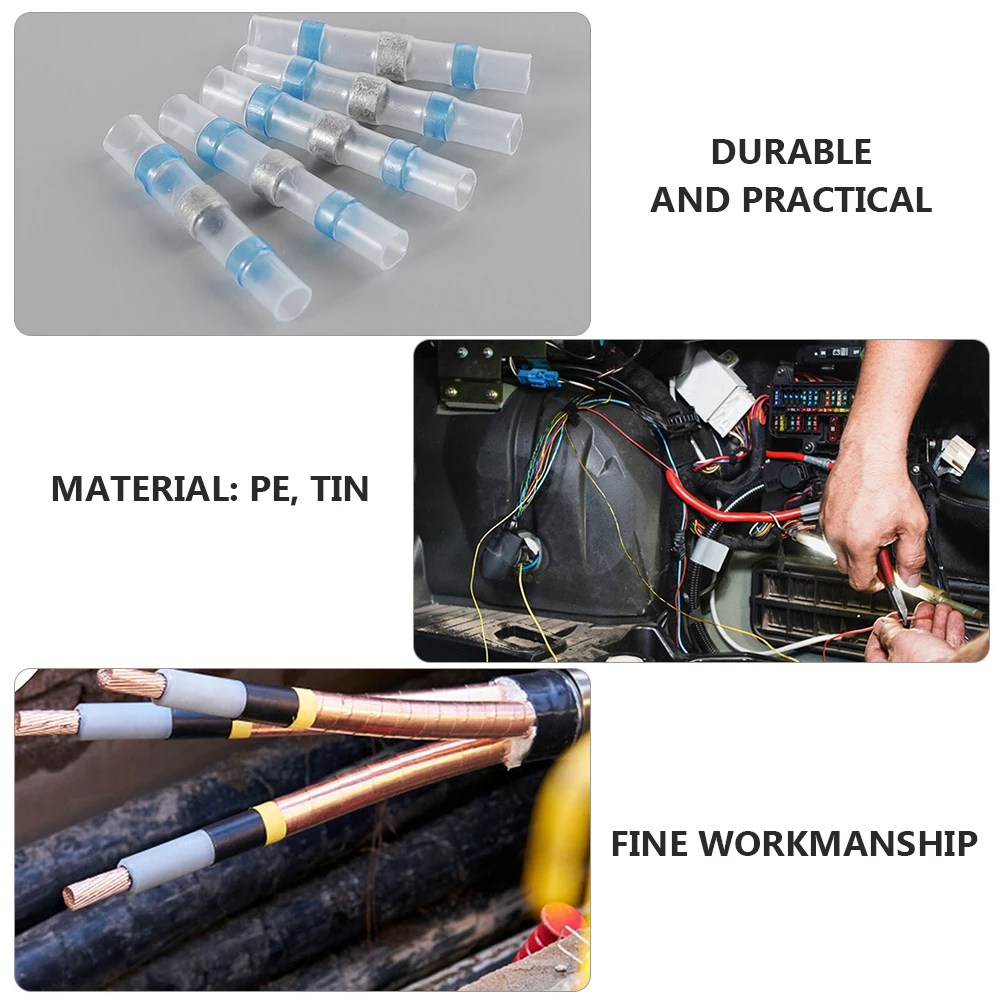 DURABLE
AND PRACTICAL

MATERIAL: PE, TIN

FINE WORKMANSHIP