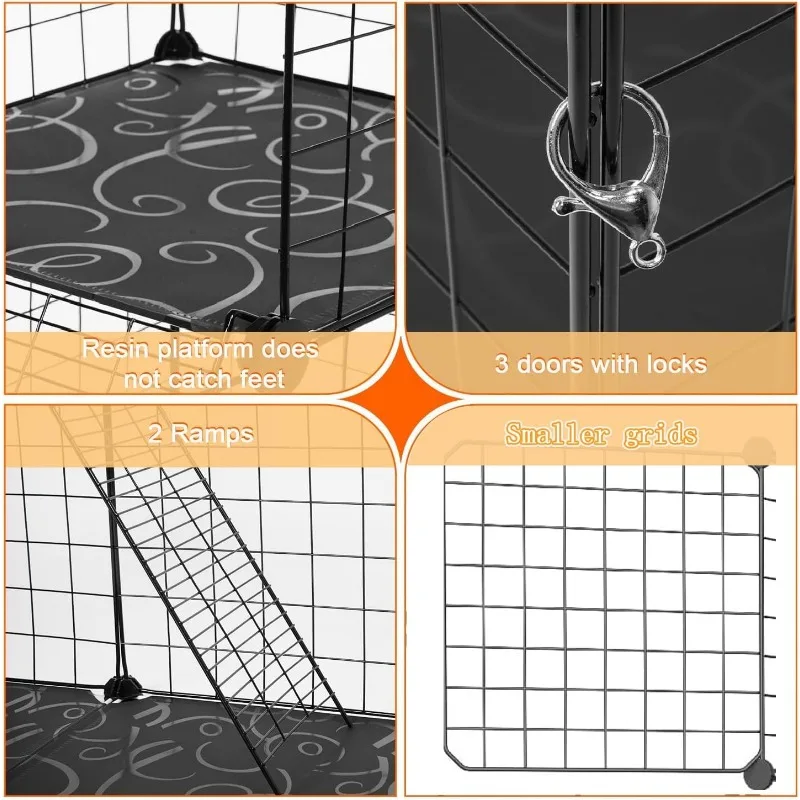 Resin platform does not catch feet

3 doors with locks

2 Ramps

Smaller grids