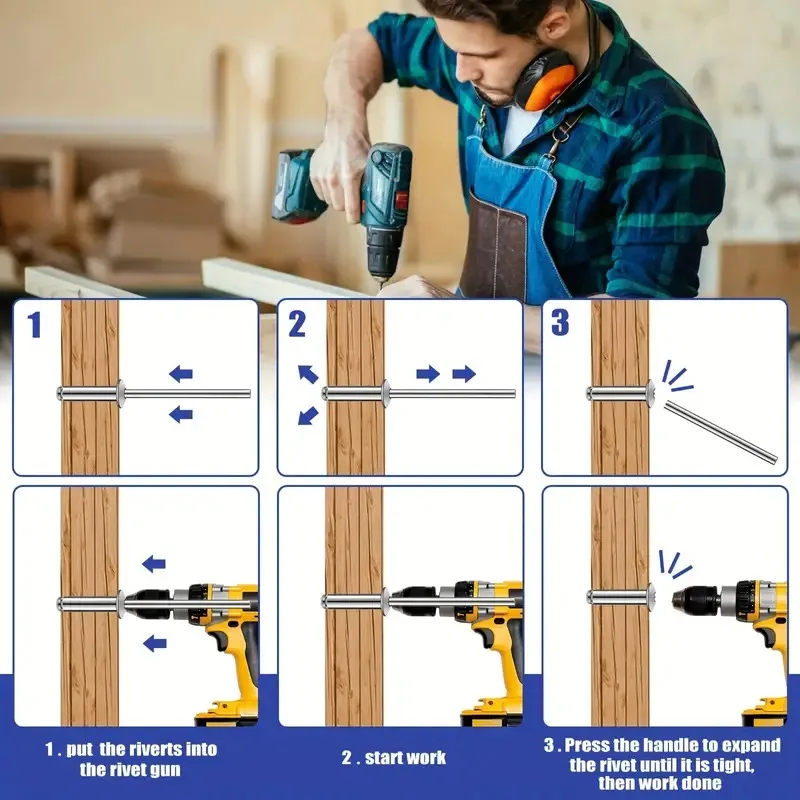 1

2

3

1 . put the riverts into the rivet gun

2 . start work

3 . Press the handle to expand the rivet until it is tight, then work done