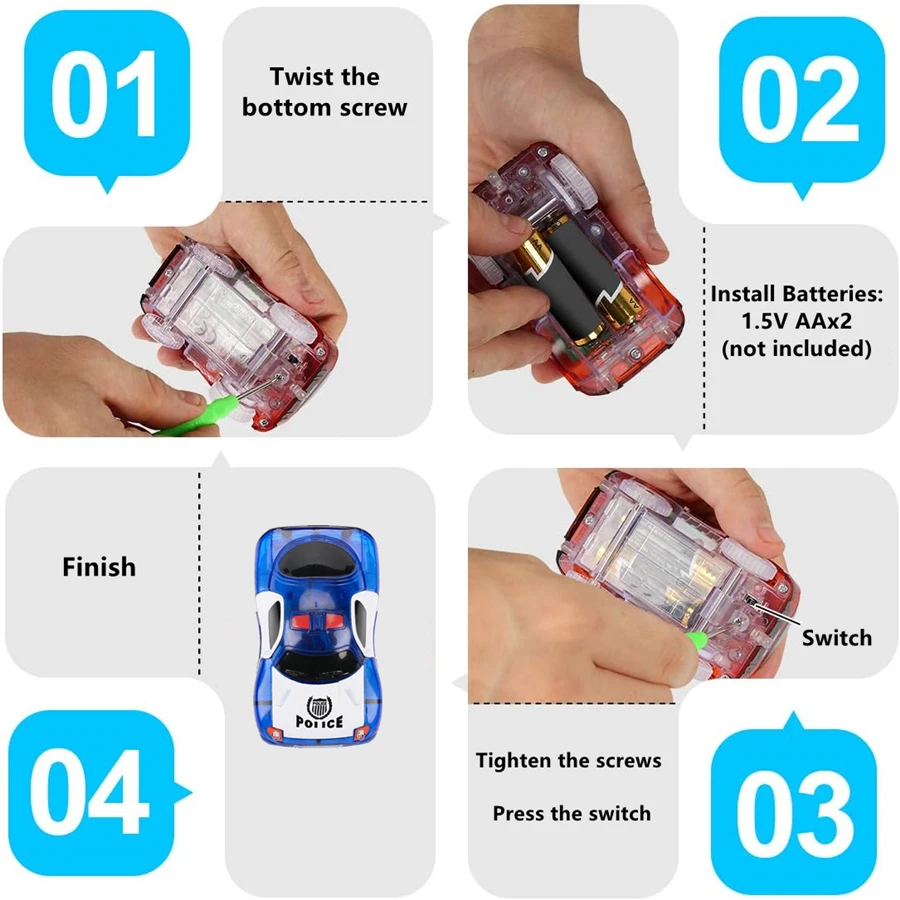 01

Twist the bottom screw

02

Install Batteries: 1.5V AAx2 (not included)

Finish

POLICE

Switch

04

Tighten the screws

Press the switch

03