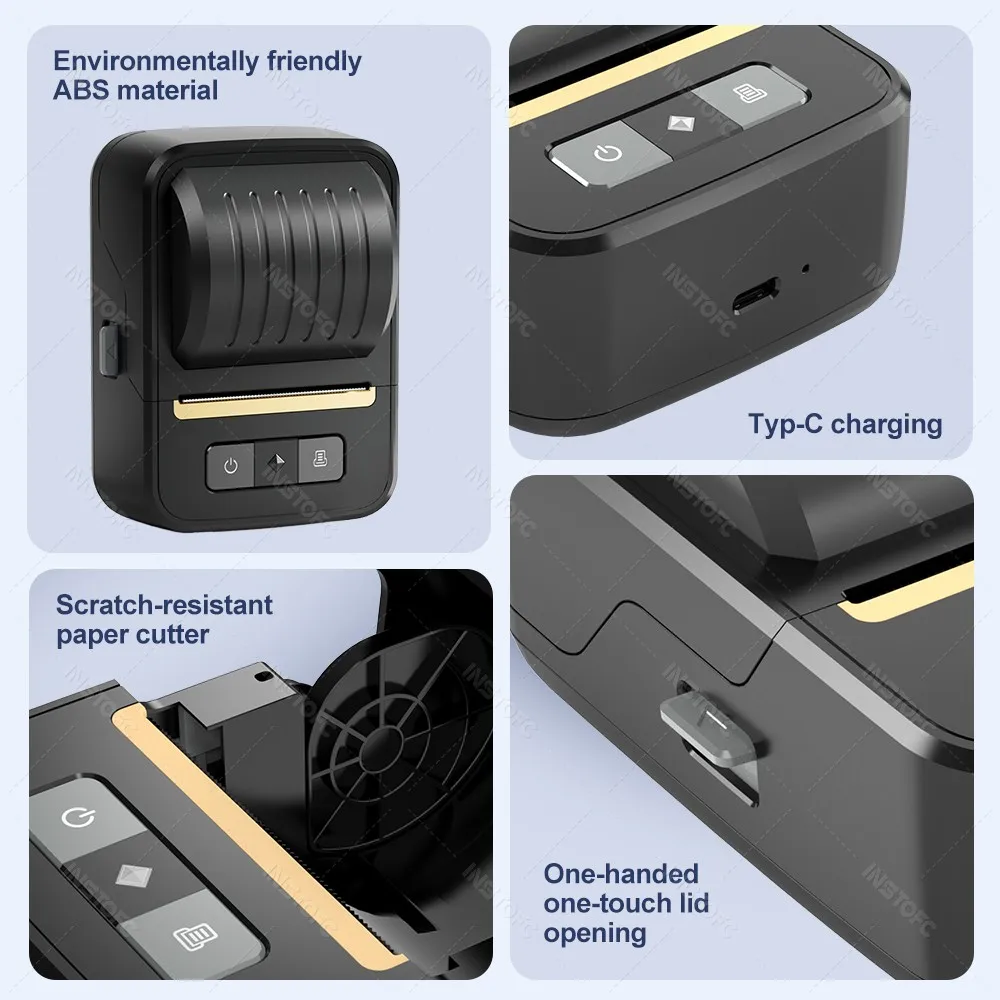 Environmentally friendly ABS material

Typ-C charging

Scratch-resistant paper cutter

One-handed one-touch lid opening

INSTOFC