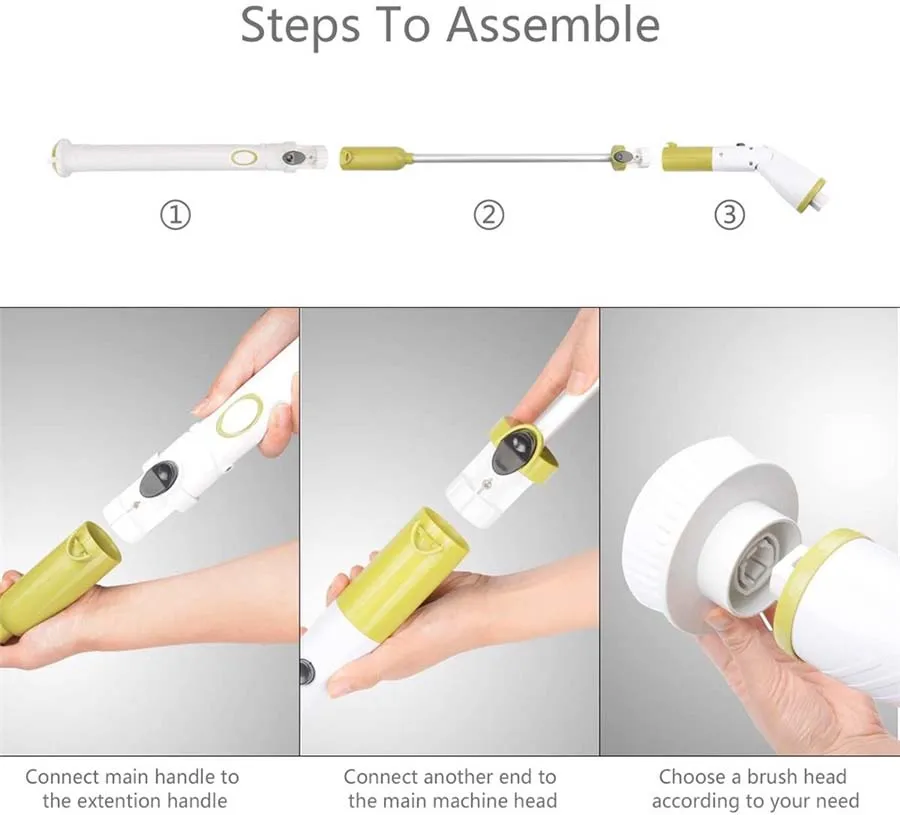 Steps To Assemble

①

②

③

Connect main handle to the extention handle

Connect another end to the main machine head

Choose a brush head according to your need