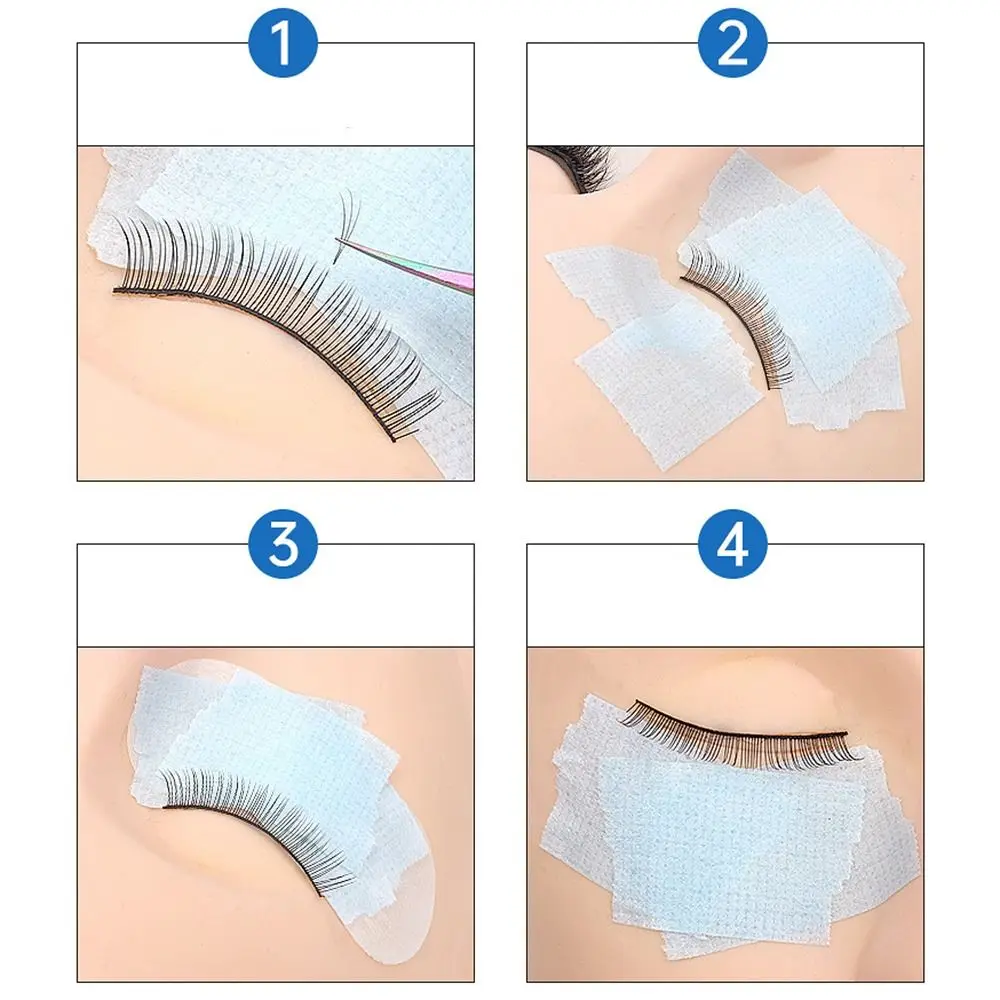 1

2

3

4