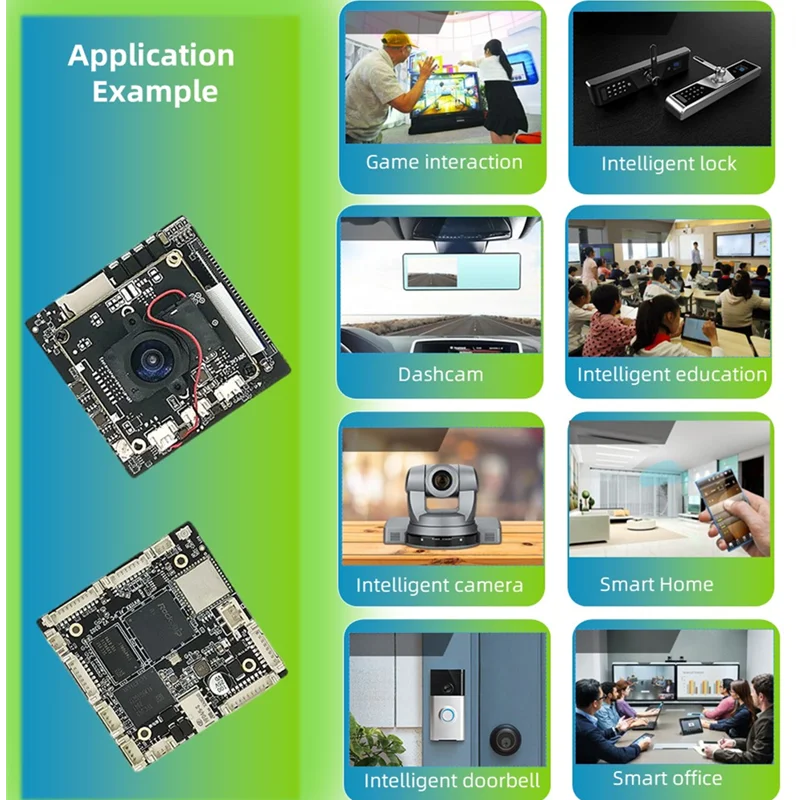 Application Example

Game interaction

Intelligent lock

Dashcam

Intelligent education

Intelligent camera

Smart Home

Intelligent doorbell

Smart office