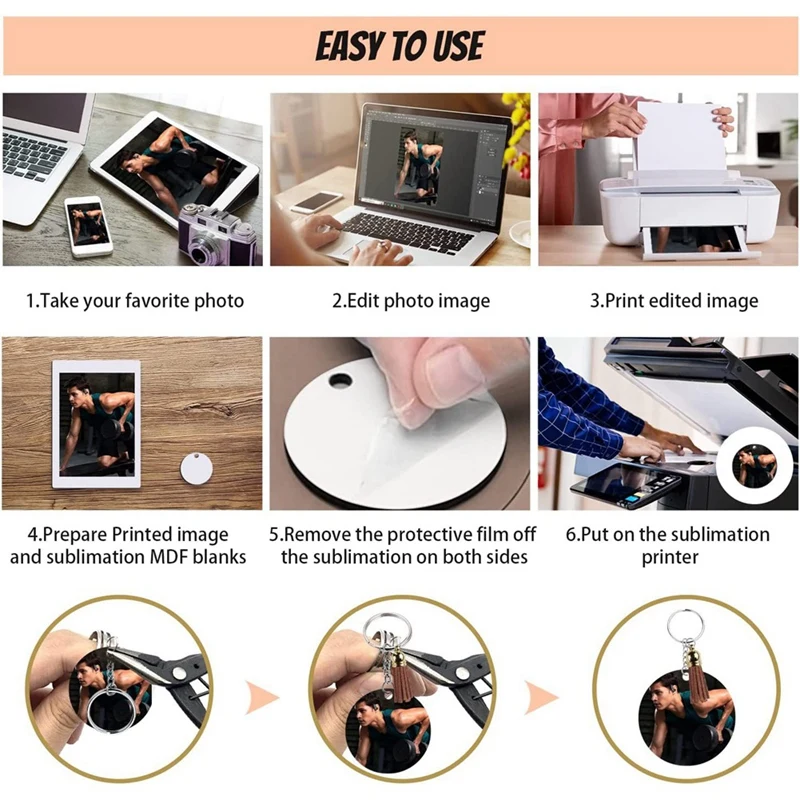 EASY TO USE

1.Take your favorite photo

2.Edit photo image

3.Print edited image

4.Prepare Printed image and sublimation MDF blanks

5.Remove the protective film off the sublimation on both sides

6.Put on the sublimation printer