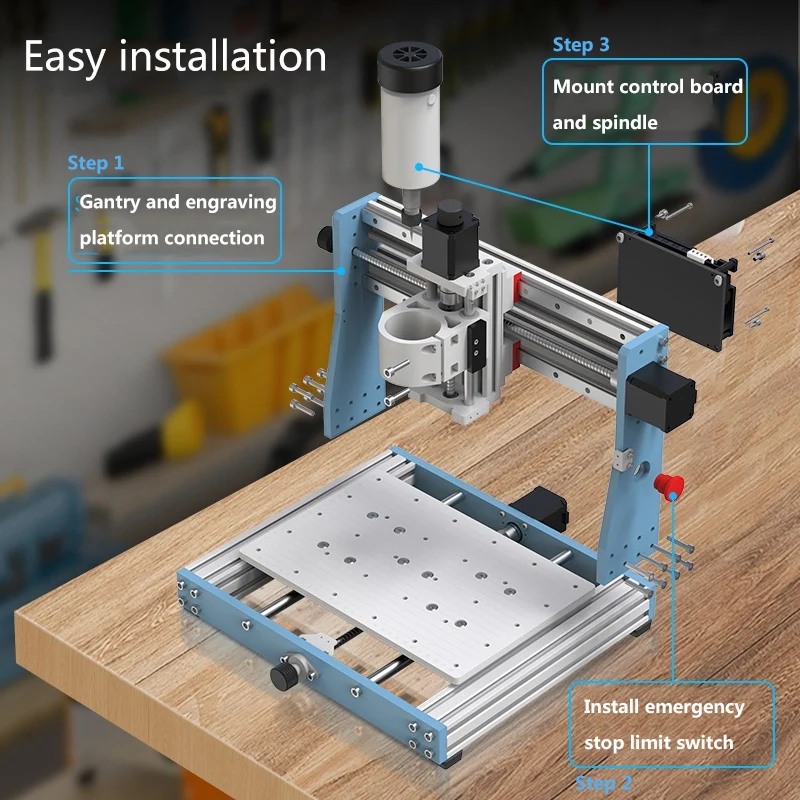 Easy installation

Step 3

Mount control board and spindle

Step 1

Gantry and engraving platform connection

Install emergency stop limit switch

Step 2