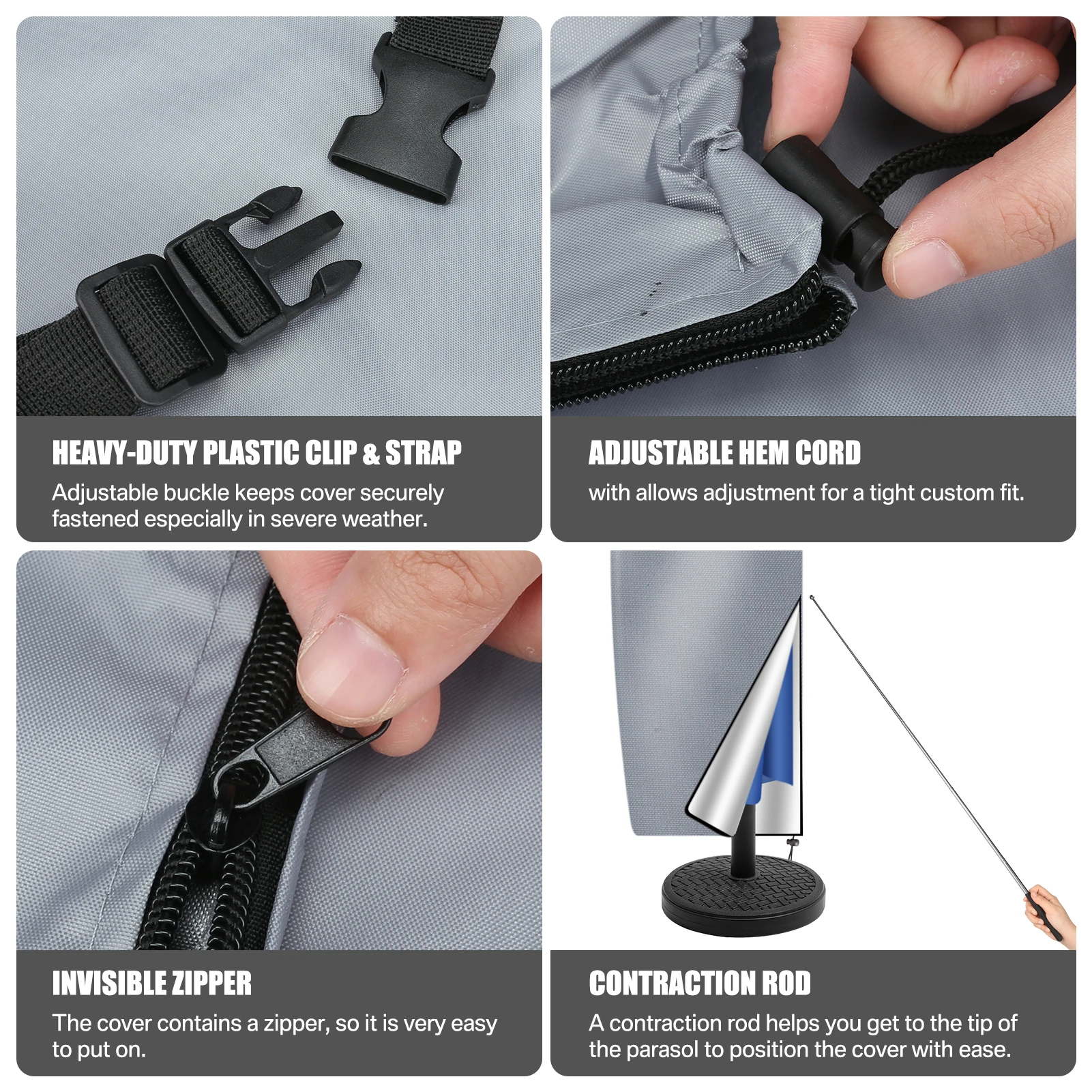 HEAVY-DUTY PLASTIC CLIP & STRAP

Adjustable buckle keeps cover securely fastened especially in severe weather.

ADJUSTABLE HEM CORD

with allows adjustment for a tight custom fit.

INVISIBLE ZIPPER

The cover contains a zipper, so it is very easy to put on.

CONTRACTION ROD

A contraction rod helps you get to the tip of the parasol to position the cover with ease.