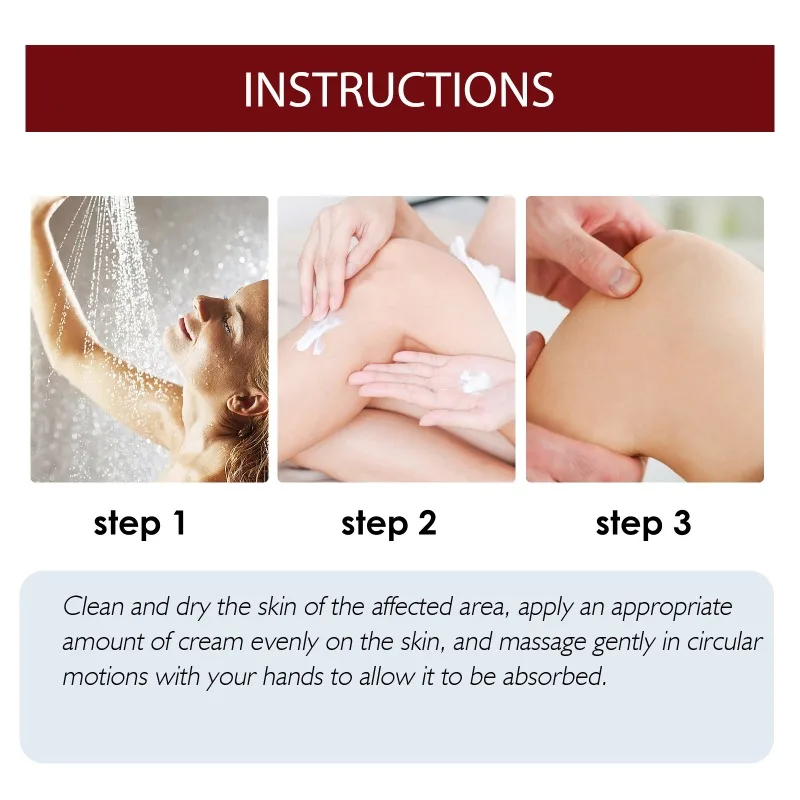 INSTRUCTIONS

step 1

step 2

step 3

Clean and dry the skin of the affected area, apply an appropriate amount of cream evenly on the skin, and massage gently in circular motions with your hands to allow it to be absorbed.