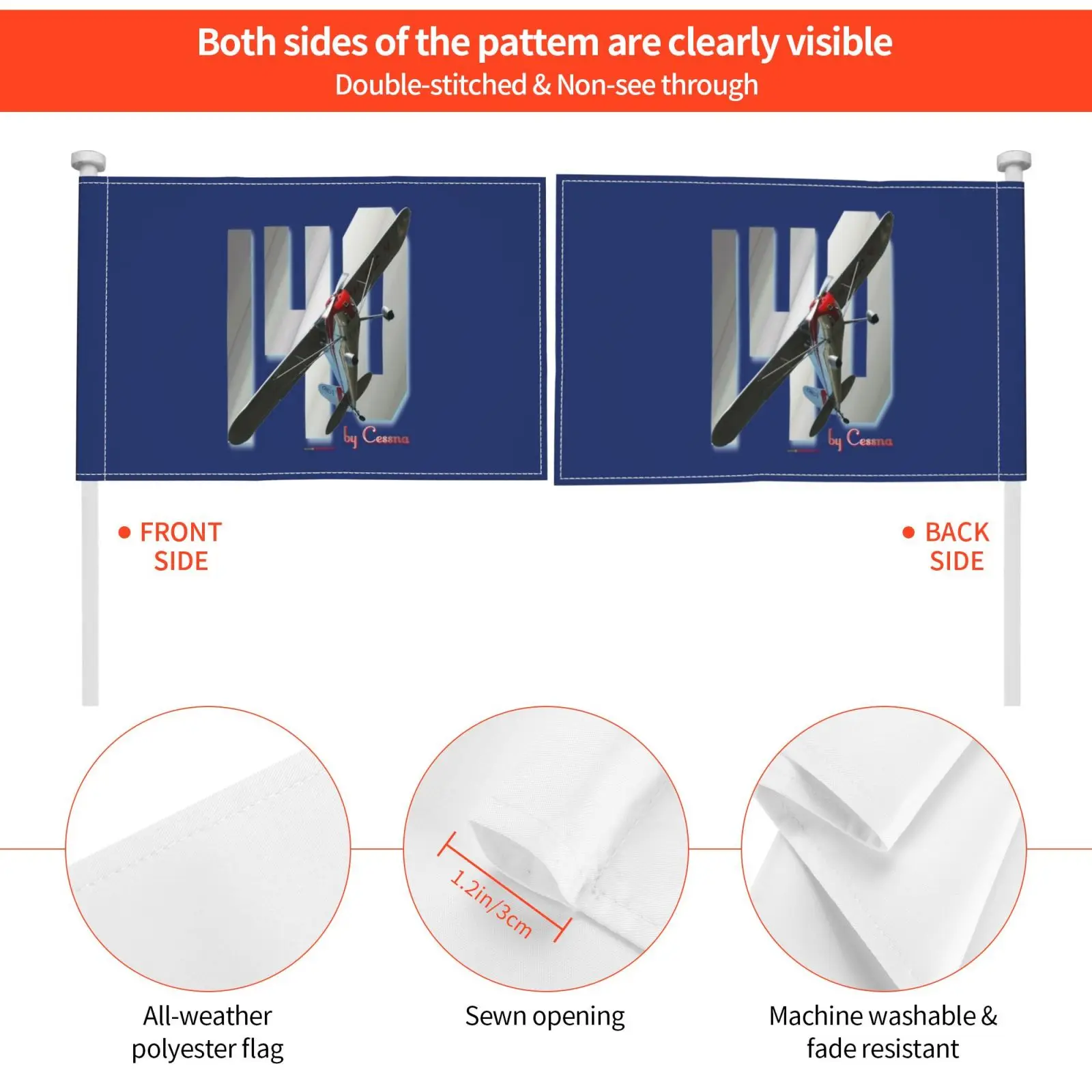 Both sides of the pattem are clearly visible
Double-stitched & Non-see through

140
by Cessna

140
by Cessna

FRONT SIDE

BACK SIDE

1.2in/3cm

All-weather polyester flag

Sewn opening

Machine washable & fade resistant