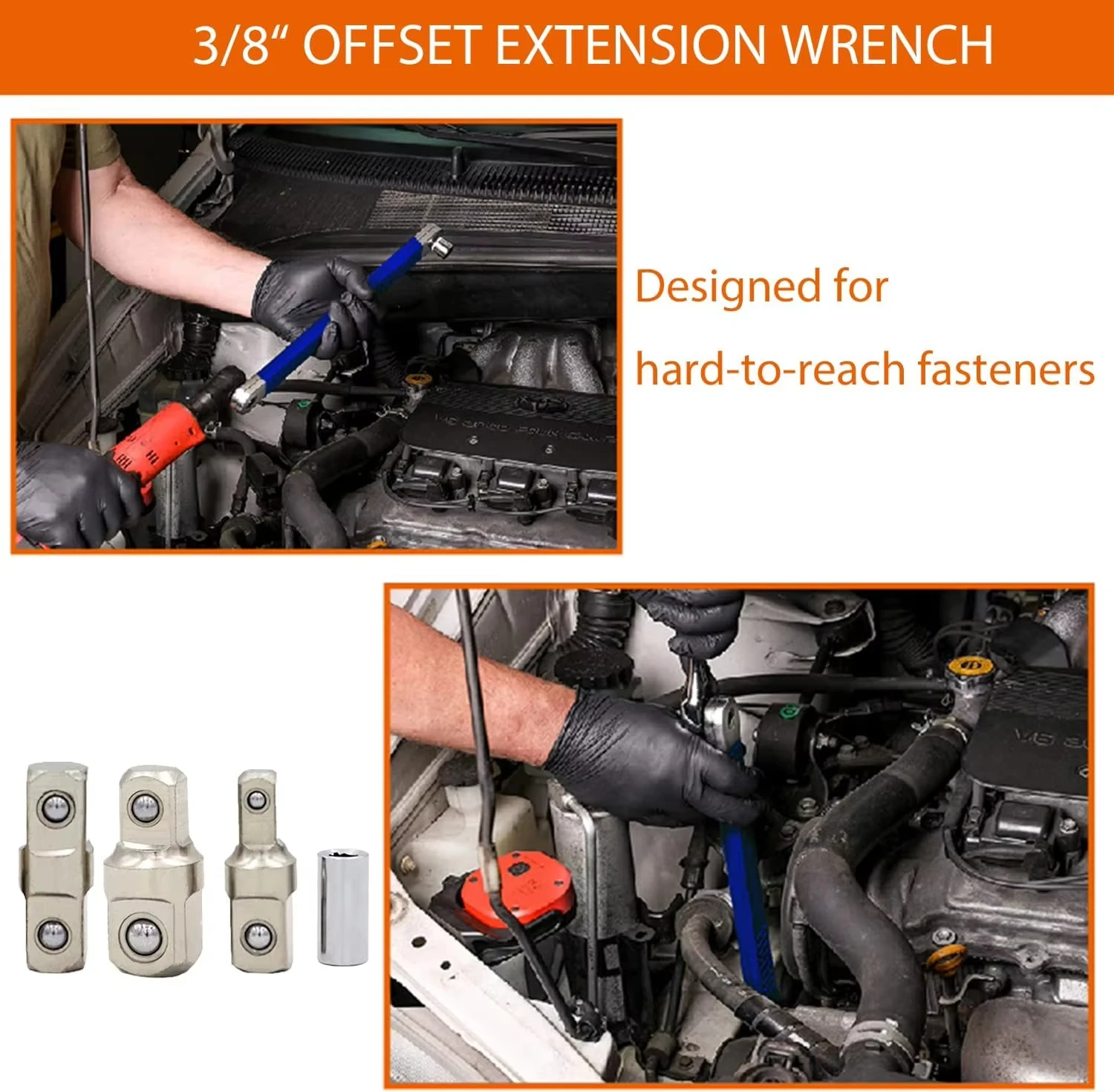 3/8“ OFFSET EXTENSION WRENCH

Designed for hard-to-reach fasteners