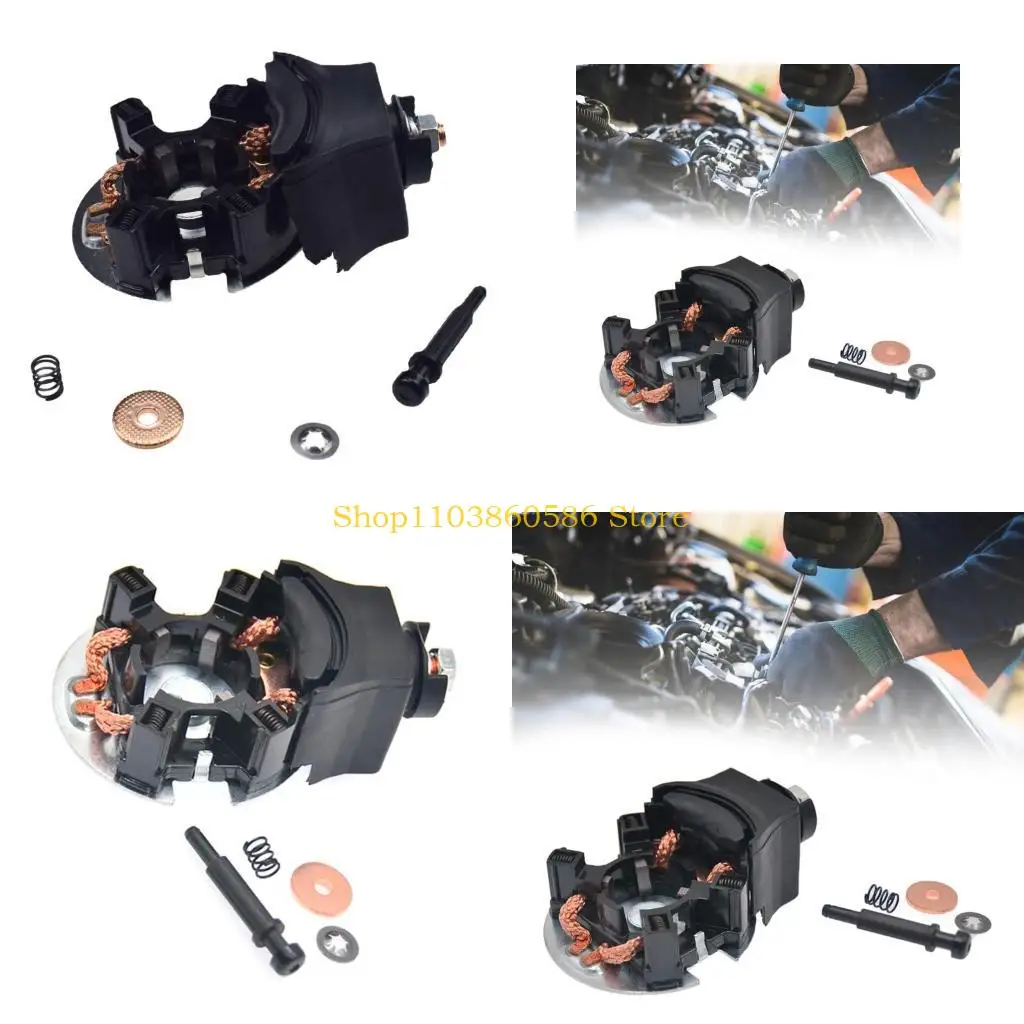 Shop1103860586 Store