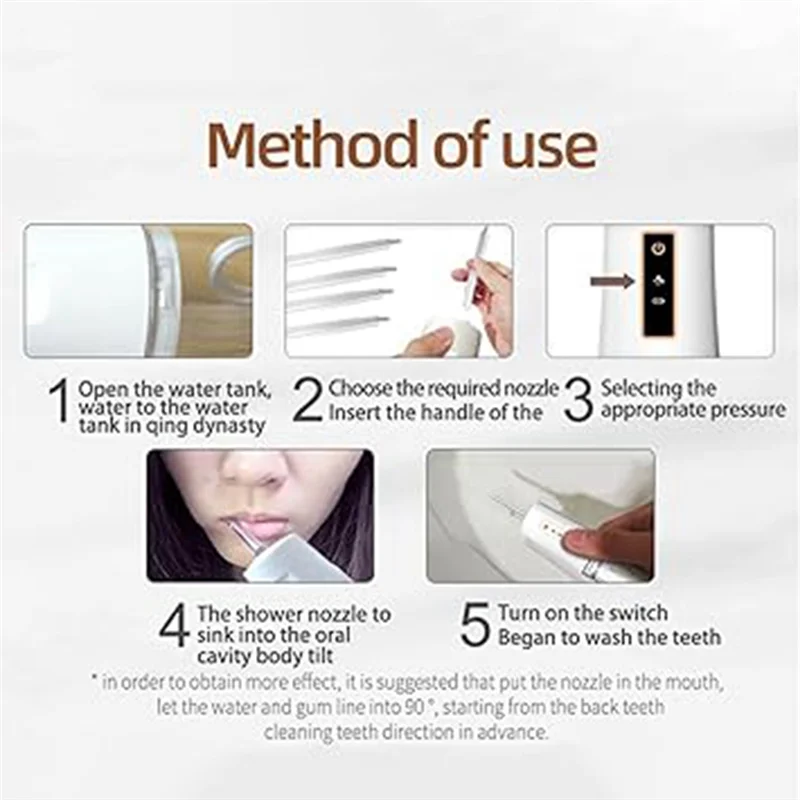 Method of use

1 Open the water tank, water to the water tank in qing dynasty

2 Choose the required nozzle Insert the handle of the

3 Selecting the appropriate pressure

4 The shower nozzle to sink into the oral cavity body tilt

5 Turn on the switch Began to wash the teeth

* in order to obtain more effect, it is suggested that put the nozzle in the mouth, let the water and gum line into 90 °, starting from the back teeth cleaning teeth direction in advance.