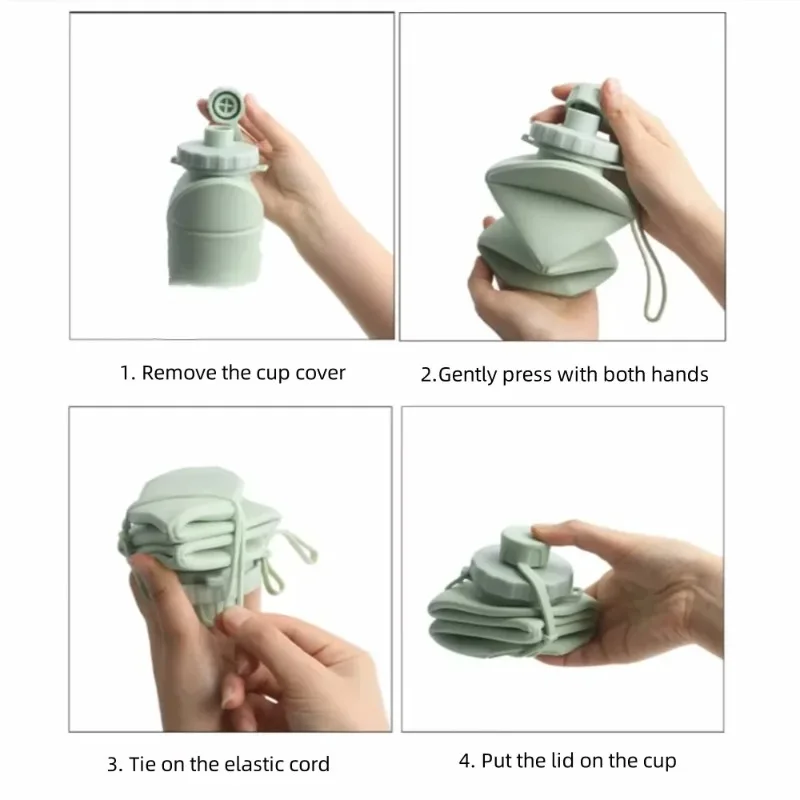 1. Remove the cup cover

2.Gently press with both hands

3. Tie on the elastic cord

4. Put the lid on the cup