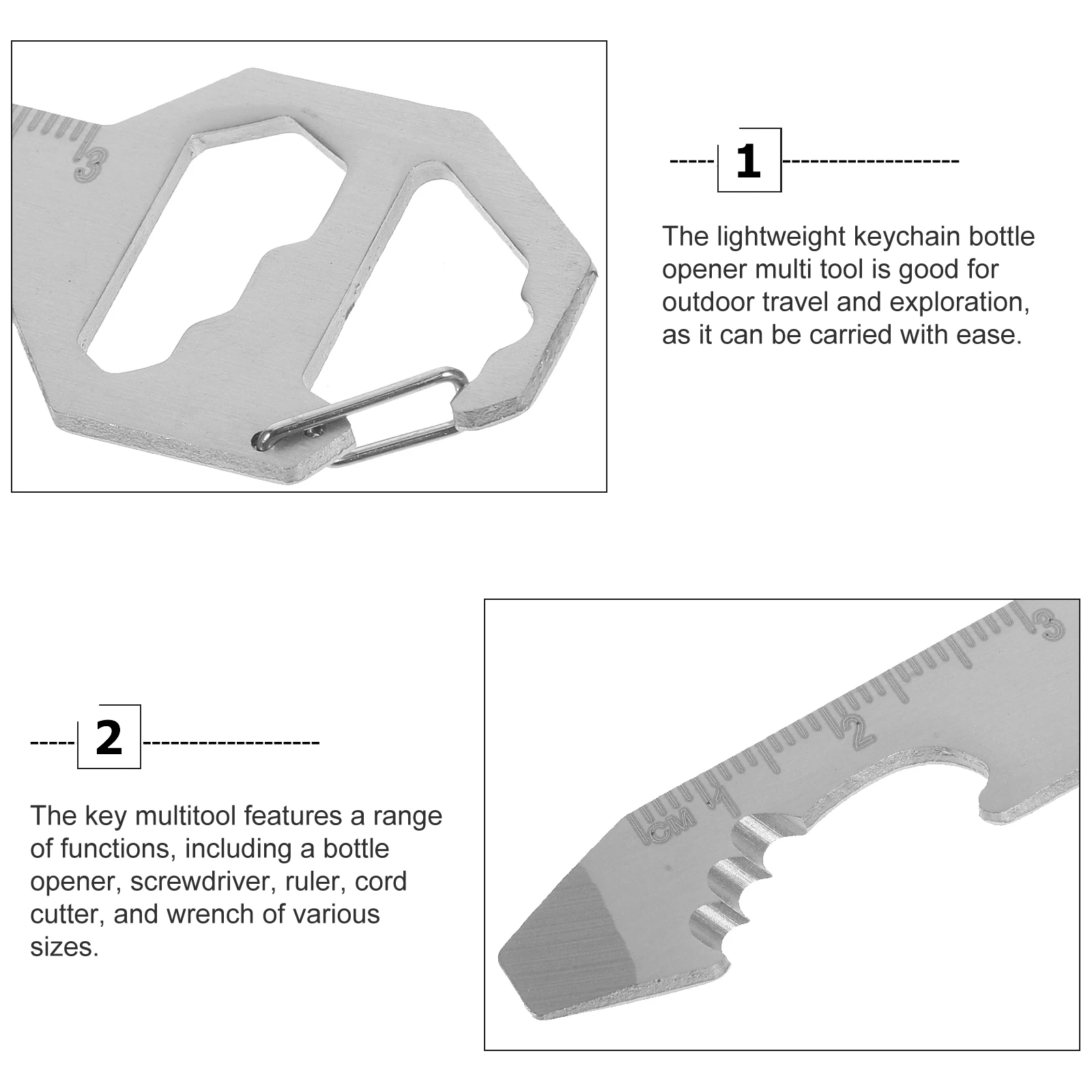 3

1

The lightweight keychain bottle opener multi tool is good for outdoor travel and exploration, as it can be carried with ease.

2

The key multitool features a range of functions, including a bottle opener, screwdriver, ruler, cord cutter, and wrench of various sizes.

CM 1 2 3